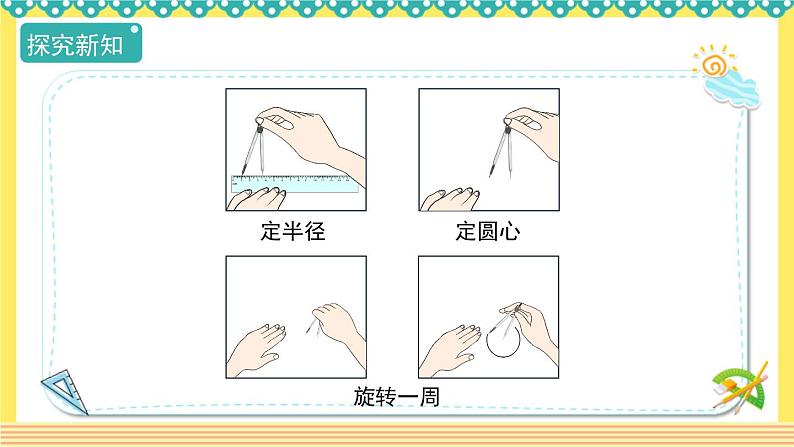 探究新知

定半径

定圆心

旋转一周