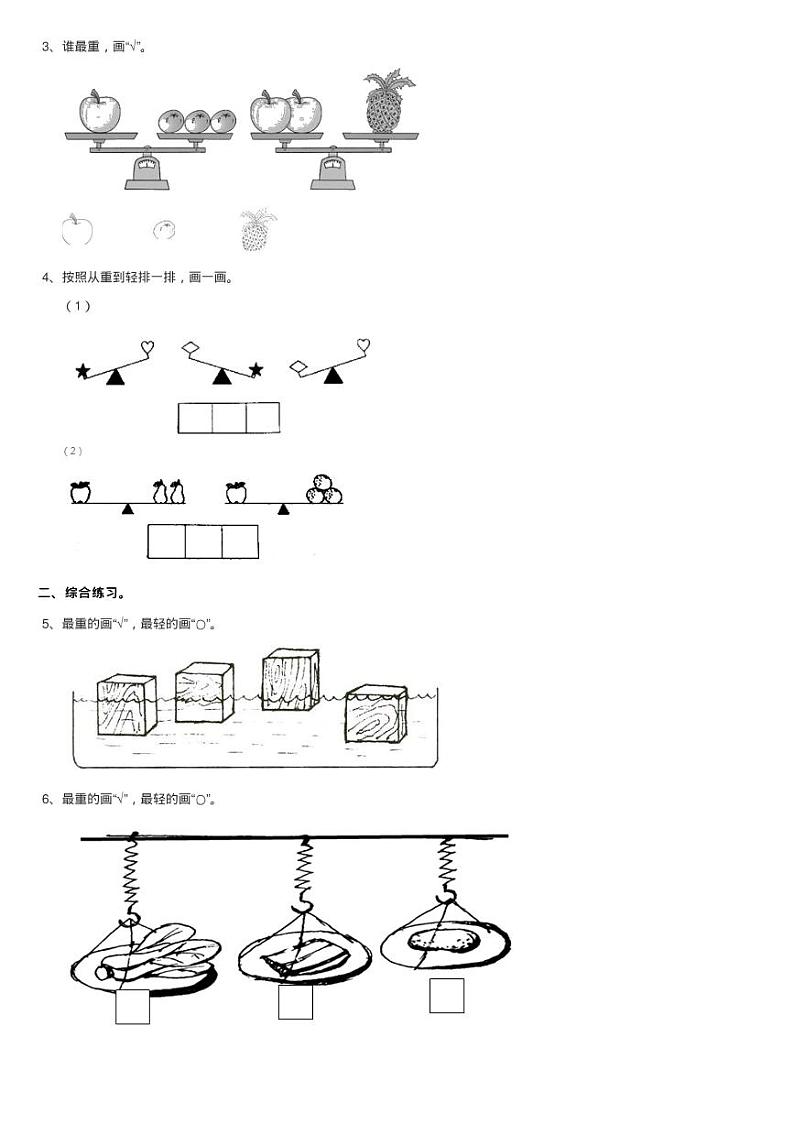 3、谁最重，画“√”。

4、按照从重到轻排一排，画一画。

（1）

（2）

二、综合练习。

5、最重的画“√”，最轻的画“○”。

6、最重的画“√”，最轻的画“○”。