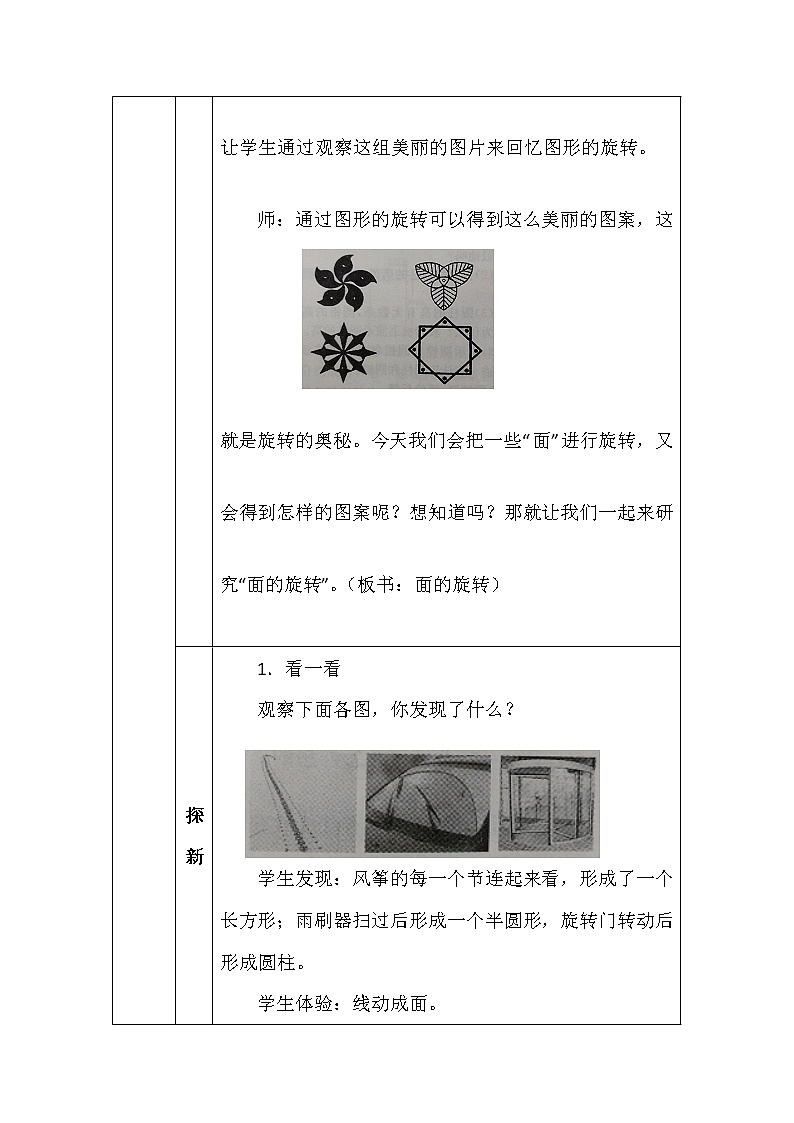 让学生通过观察这组美丽的图片来回忆图形的旋转。

师：通过图形的旋转可以得到这么美丽的图案，这就是旋转的奥秘。今天我们会把一些“面”进行旋转，又会得到怎样的图案呢？想知道吗？那就让我们一起来研究“面的旋转”。（板书：面的旋转）

探新

1. 看一看

观察下面各图，你发现了什么？

学生发现：风筝的每一个节连起来看，形成了一个长方形；雨刷器扫过后形成一个半圆形，旋转门转动后形成圆柱。

学生体验：线动成面。