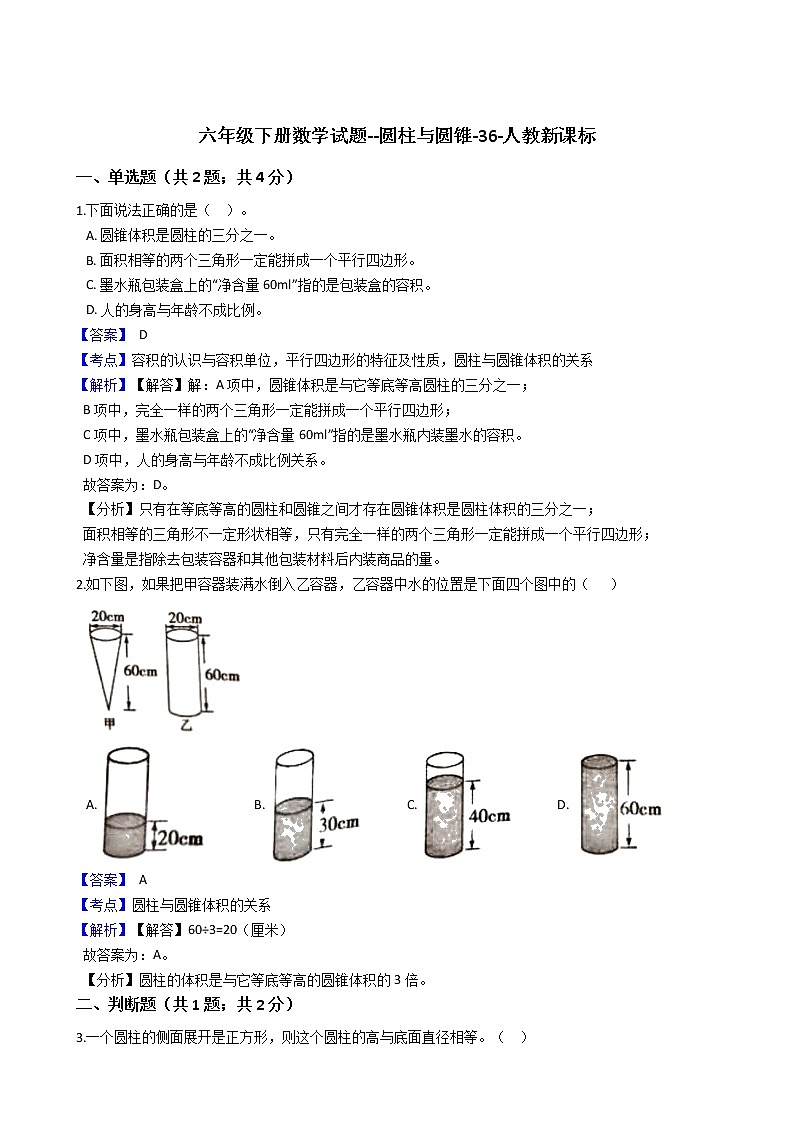 六年级下册数学试题--圆柱与圆锥-36-人教新课标

一、单选题（共2题；共4分）

1.下面说法正确的是（　）。

A. 圆锥体积是圆柱的三分之一。

B. 面积相等的两个三角形一定能拼成一个平行四边形。

C. 墨水瓶包装盒上的"净含量 60ml"指的是包装盒的容积。

D. 人的身高与年龄不成比例。

【答案】 D

【考点】容积的认识与容积单位，平行四边形的特征及性质，圆柱与圆锥体积的关系

【解析】【解答】解：A 项中，圆锥体积是与它等底等高圆柱的三分之一；

B 项中，完全一样的两个三角形一定能拼成一个平行四边形；

C 项中，墨水瓶包装盒上的"净含量 60ml"指的是墨水瓶内装墨水的容积。

D 项中，人的身高与年龄不成比例关系。

故答案为：D。

【分析】只有在等底等高的圆柱和圆锥之间才存在圆锥体积是圆柱体积的三分之一；

面积相等的三角形不一定形状相等，只有完全一样的两个三角形一定能拼成一个平行四边形；

净含量是指除去包装容器和其他包装材料后内装商品的量。

2.如下图，如果把甲容器装满水倒入乙容器，乙容器中水的位置是下面四个图中的（　）

20cm
60cm
甲
20cm
60cm
乙

A. 20cm　B. 30cm　C. 40cm　D. 60cm

【答案】 A

【考点】圆柱与圆锥体积的关系

【解析】【解答】60÷3=20（厘米）

故答案为：A。

【分析】圆柱的体积是与它等底等高的圆锥体积的 3 倍。

二、判断题（共1题；共2分）

3.一个圆柱的侧面展开是正方形，则这个圆柱的高与底面直径相等。（　）