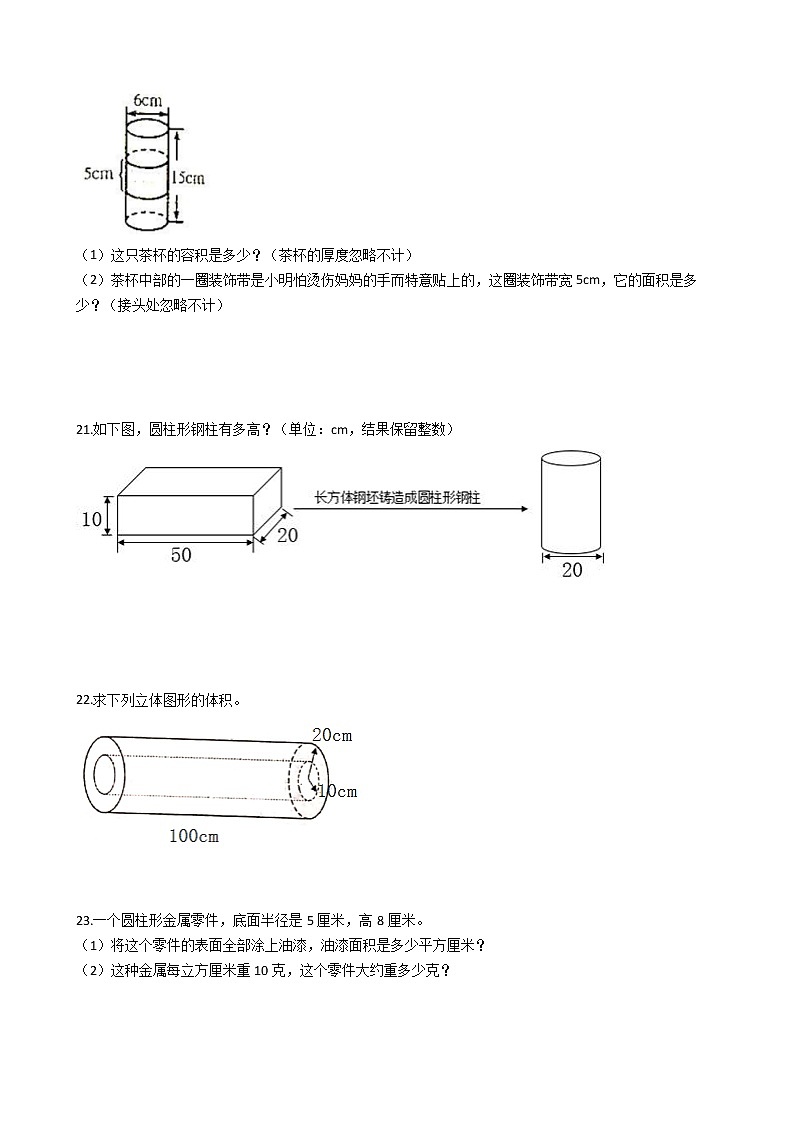 6cm

5cm

15cm

（1）这只茶杯的容积是多少？（茶杯的厚度忽略不计）

（2）茶杯中部的一圈装饰带是小明怕烫伤妈妈的手而特意贴上的，这圈装饰带宽 5cm，它的面积是多少？（接头处忽略不计）

21.如下图，圆柱形钢柱有多高？（单位：cm，结果保留整数）

10

50

20

长方体钢坯铸造成圆柱形钢柱

20

22.求下列立体图形的体积。

20cm

10cm

100cm

23.一个圆柱形金属零件，底面半径是 5 厘米，高 8 厘米。

（1）将这个零件的表面全部涂上油漆，油漆面积是多少平方厘米？

（2）这种金属每立方厘米重 10 克，这个零件大约重多少克？