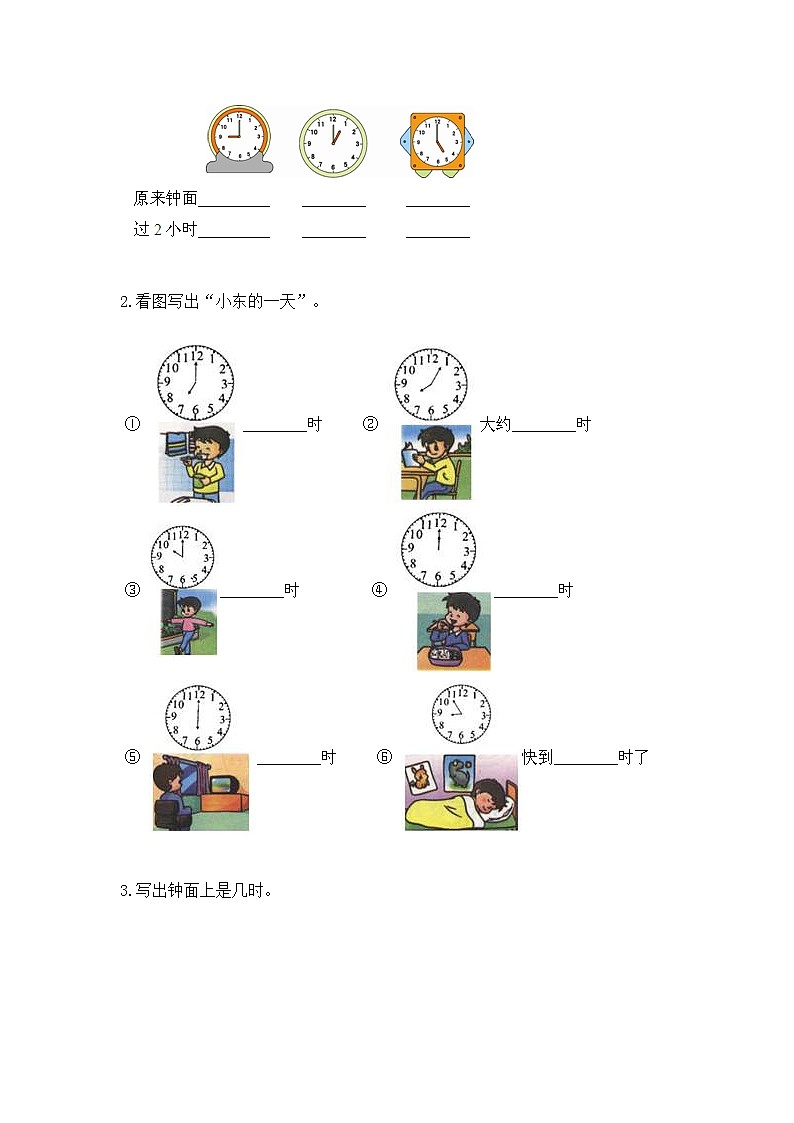 原来钟面________ ________ ________

过 2 小时________ ________ ________

2.看图写出“小东的一天”。

① ________时

② 大约________时

③ ________时

④ ________时

⑤ ________时

⑥ 快到________时了

3.写出钟面上是几时。