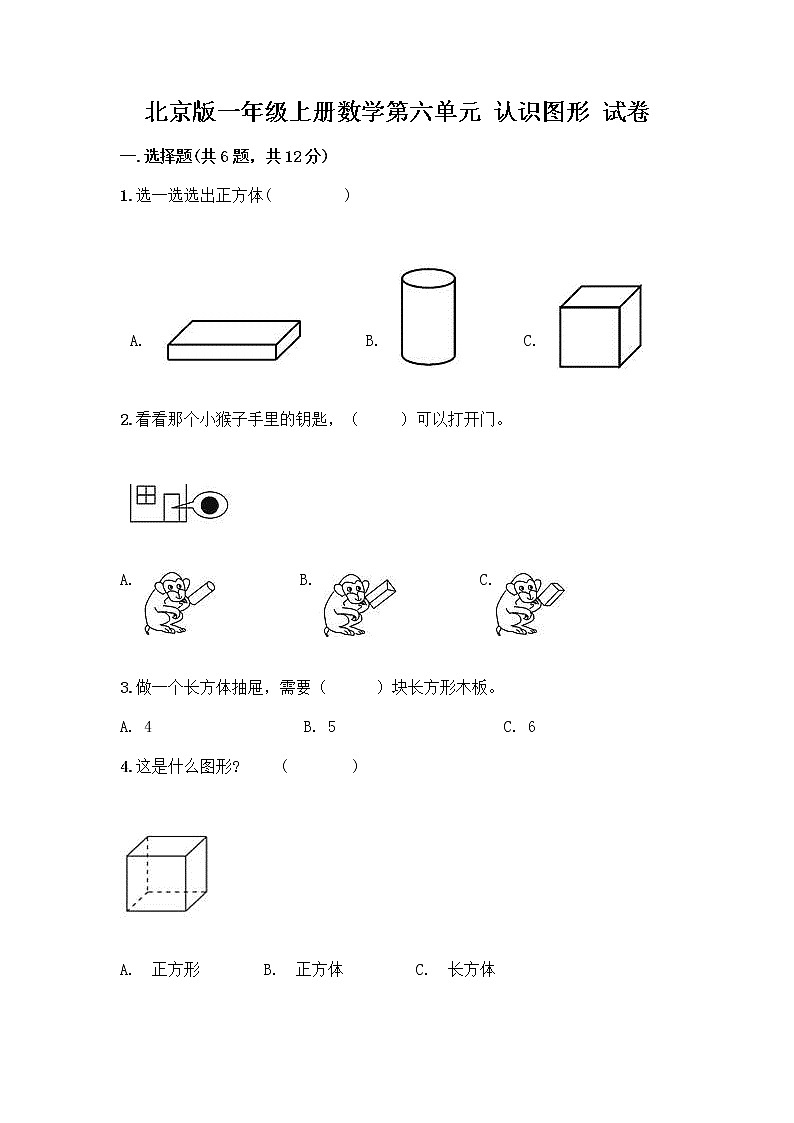 北京版一年级上册数学第六单元 认识图形 试卷

一.选择题(共6题，共12分)

1.选一选选出正方体(　　)

A.　　B.　　C.

2.看看那个小猴子手里的钥匙，(　　)可以打开门。

A.　　B.　　C.

3.做一个长方体抽屉，需要(　　)块长方形木板。

A. 4　　B. 5　　C. 6

4.这是什么图形?　(　　)

A. 正方形　　B. 正方体　　C. 长方体