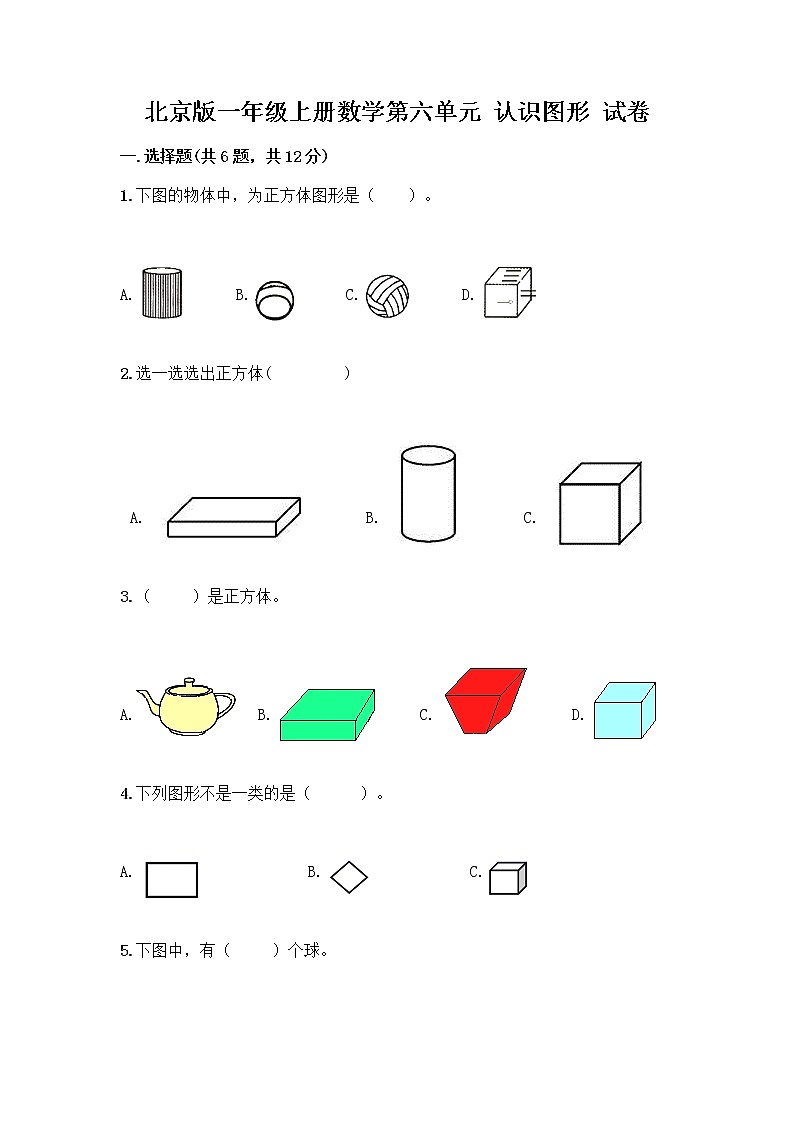 北京版一年级上册数学第六单元 认识图形 试卷

一.选择题(共6题，共12分)

1.下图的物体中，为正方体图形是（ ）。

A.

B.

C.

D.

2.选一选选出正方体（ ）

A.

B.

C.

3.（ ）是正方体。

A.

B.

C.

D.

4.下列图形不是一类的是（ ）。

A.

B.

C.

5.下图中，有（ ）个球。