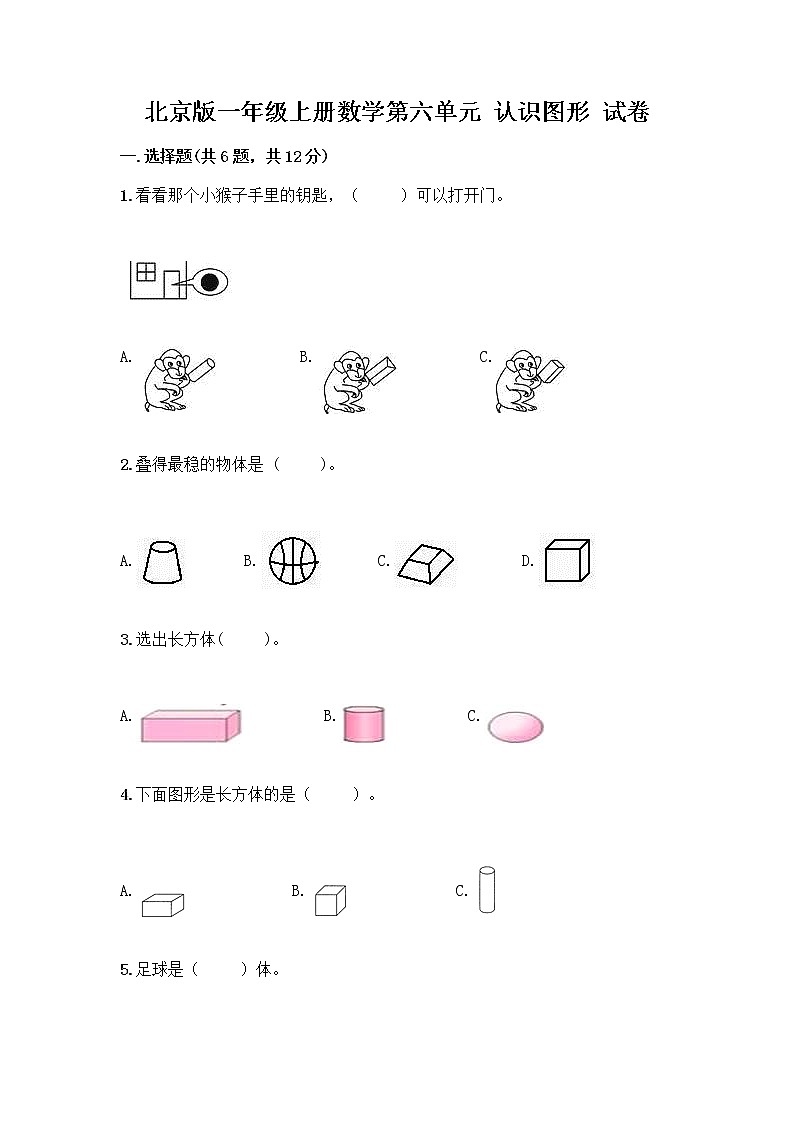 北京版一年级上册数学第六单元 认识图形 试卷

一.选择题(共6题，共12分)

1.看看那个小猴子手里的钥匙，（　　）可以打开门。

A.

B.

C.

2.叠得最稳的物体是（　　）。

A.

B.

C.

D.

3.选出长方体(　　)。

A.

B.

C.

4.下面图形是长方体的是（　　）。

A.

B.

C.

5.足球是（　　）体。