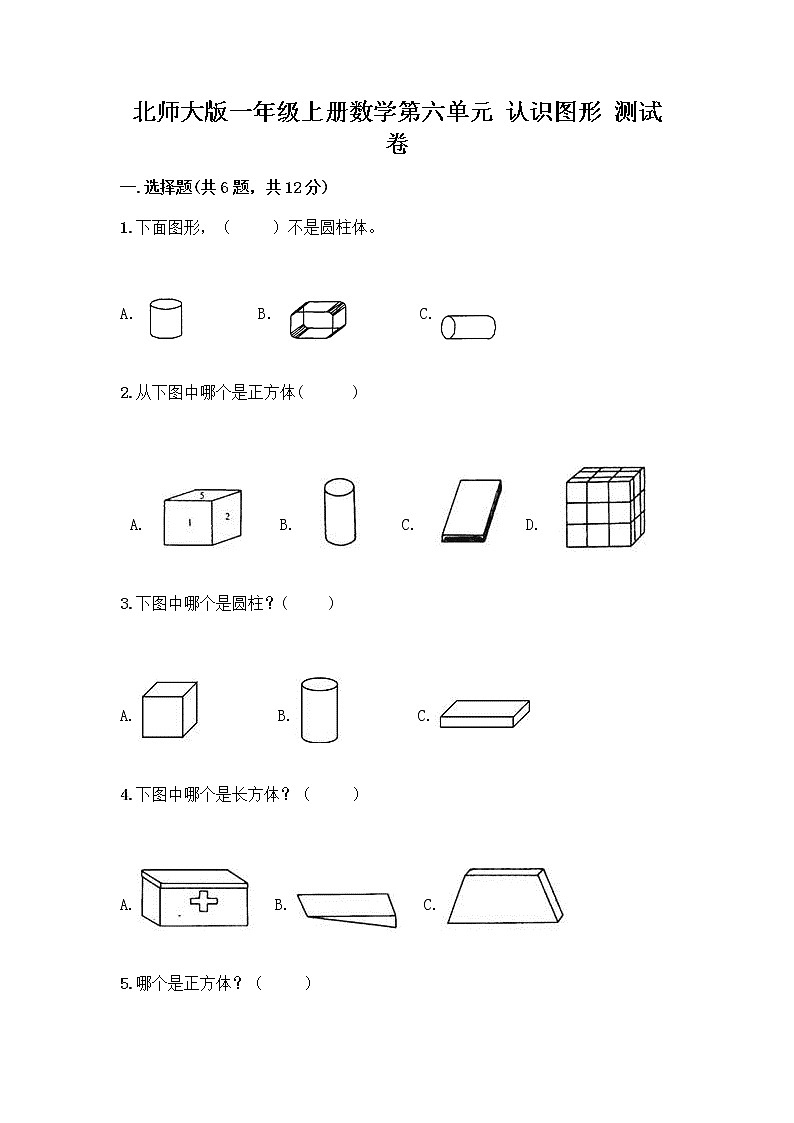 北师大版一年级上册数学第六单元 认识图形 测试卷

一.选择题(共6题，共12分)

1.下面图形，（ ）不是圆柱体。

A. B. C.

2.从下图中哪个是正方体（ ）

A. 5 1 2 B. C. D.

3.下图中哪个是圆柱？（ ）

A. B. C.

4.下图中哪个是长方体？（ ）

A. B. C.

5.哪个是正方体？（ ）