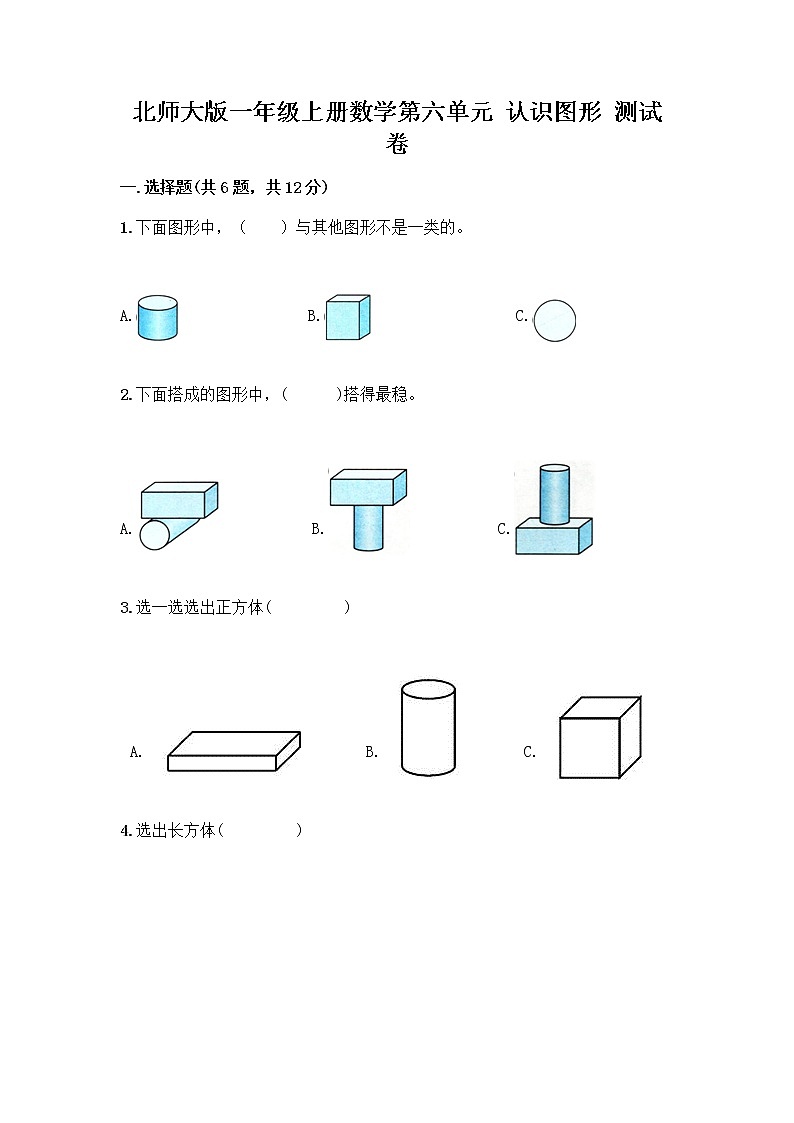 北师大版一年级上册数学第六单元 认识图形 测试卷

一.选择题(共6题，共12分)

1.下面图形中，（　　）与其他图形不是一类的。

A.

B.

C.

2.下面搭成的图形中，（　　）搭得最稳。

A.

B.

C.

3.选一选选出正方体（　　　　）

A.

B.

C.

4.选出长方体（　　　　）