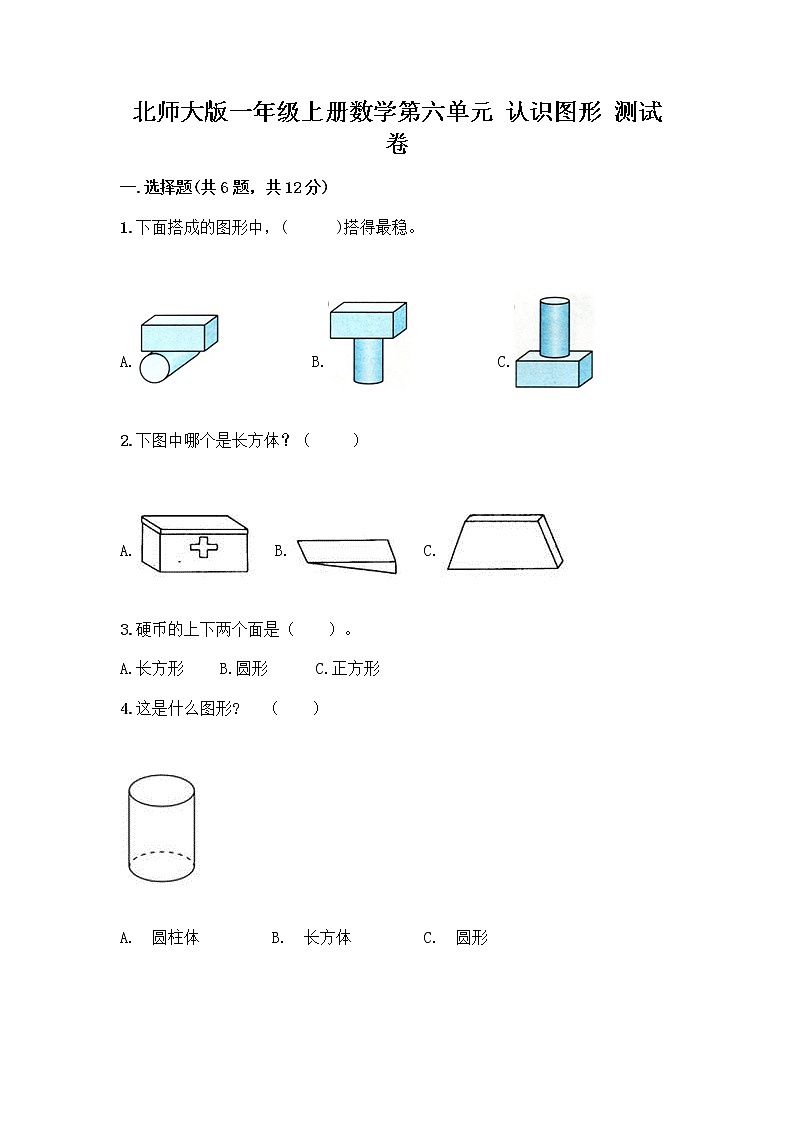 北师大版一年级上册数学第六单元 认识图形 测试卷

一.选择题(共6题，共12分)

1.下面搭成的图形中，(　　)搭得最稳。

A.　　B.　　C.

2.下图中哪个是长方体？(　　)

A.　　B.　　C.

3.硬币的上下两个面是(　　)。

A.长方形　　B.圆形　　C.正方形

4.这是什么图形？　(　　)

A.　圆柱体　　B.　长方体　　C.　圆形