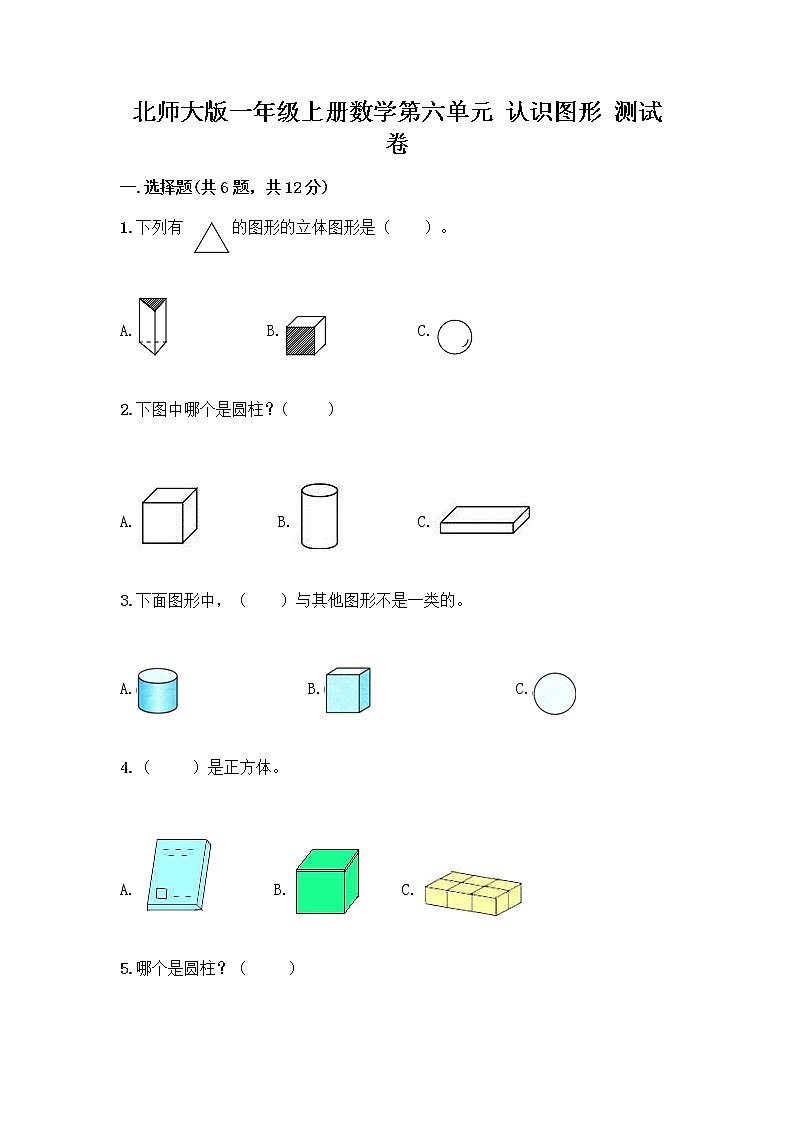 北师大版一年级上册数学第六单元 认识图形 测试卷

一.选择题(共6题，共12分)

1.下列有 的图形的立体图形是（　　）。

A.

B.

C.

2.下图中哪个是圆柱？（　　）

A.

B.

C.

3.下面图形中，（　　）与其他图形不是一类的。

A.

B.

C.

4.（　　）是正方体。

A.

B.

C.

5.哪个是圆柱？（　　）