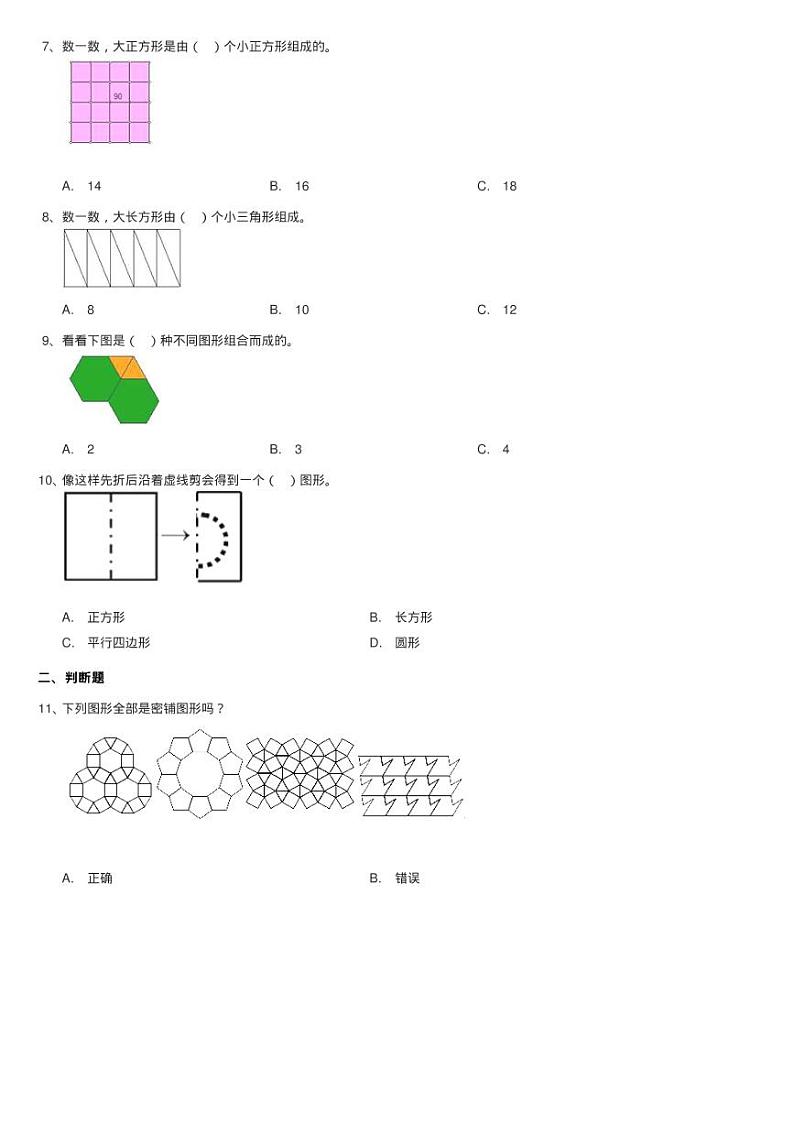 7、数一数，大正方形是由（ ）个小正方形组成的。

90

A. 14　　B. 16　　C. 18

8、数一数，大长方形由（ ）个小三角形组成。

A. 8　　B. 10　　C. 12

9、看看下图是（ ）种不同图形组合而成的。

A. 2　　B. 3　　C. 4

10、像这样先折后沿着虚线剪会得到一个（ ）图形。

A. 正方形　　B. 长方形
C. 平行四边形　　D. 圆形

二、判断题

11、下列图形全部是密铺图形吗？

A. 正确　　B. 错误