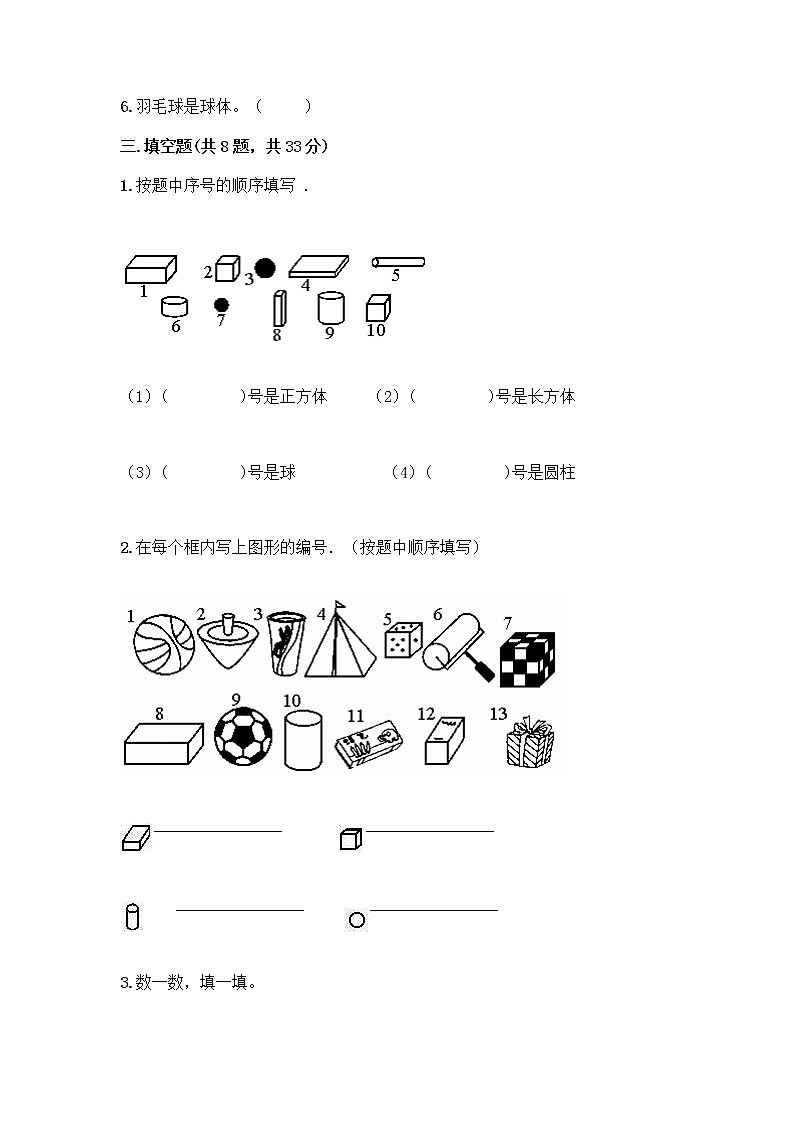 6. 羽毛球是球体。（　　）

三. 填空题(共 8 题，共 33 分)

1. 按题中序号的顺序填写．

1 2 3 4 5
6 7 8 9 10

（1）（　　　　）号是正方体　（2）（　　　　）号是长方体

（3）（　　　　）号是球　　（4）（　　　　）号是圆柱

2. 在每个框内写上图形的编号．（按题中顺序填写）

1 2 3 4 5 6 7
8 9 10 11 12 13

3. 数一数，填一填。