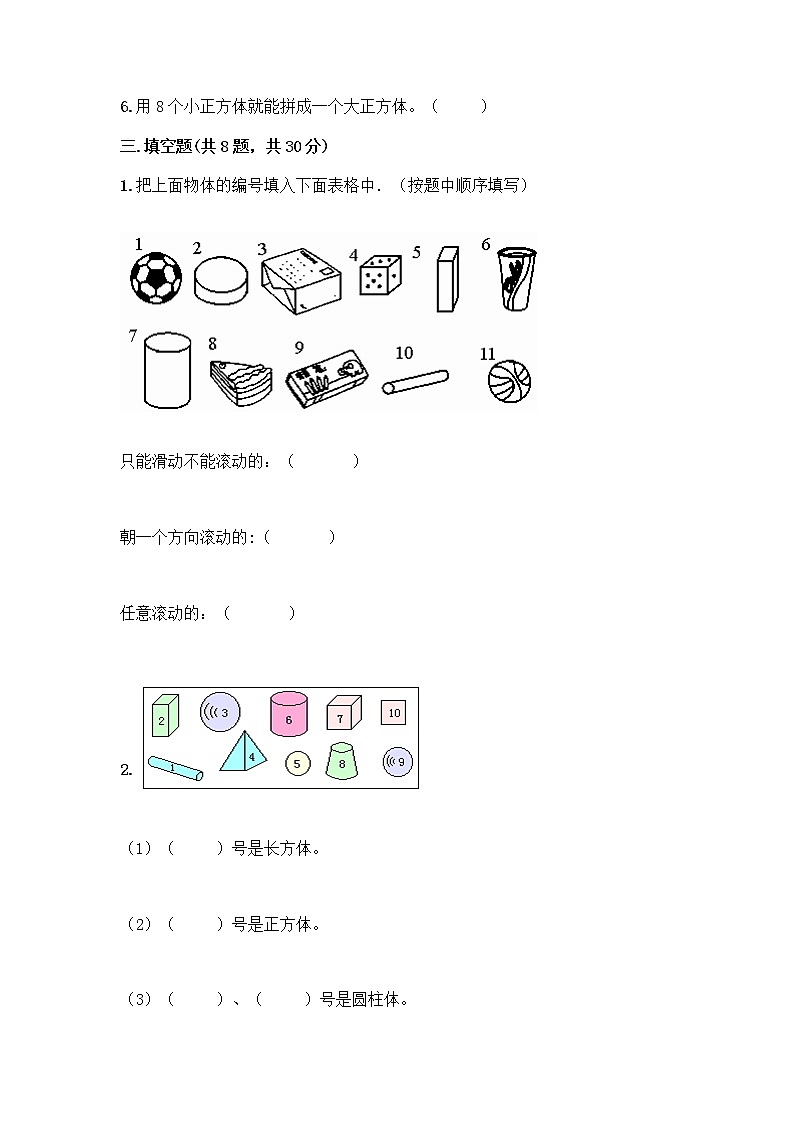 6.用 8 个小正方体就能拼成一个大正方体。（　　）

三.填空题(共 8 题，共 30 分)

1.把上面物体的编号填入下面表格中．（按题中顺序填写）

1 2 3 4 5 6
7 8 9 10 11

只能滑动不能滚动的：（　　　）

朝一个方向滚动的:（　　　）

任意滚动的：（　　　）

2.
2 3 6 7 10
1 4 5 8 9

（1）（　　）号是长方体。

（2）（　　）号是正方体。

（3）（　　）、（　　）号是圆柱体。