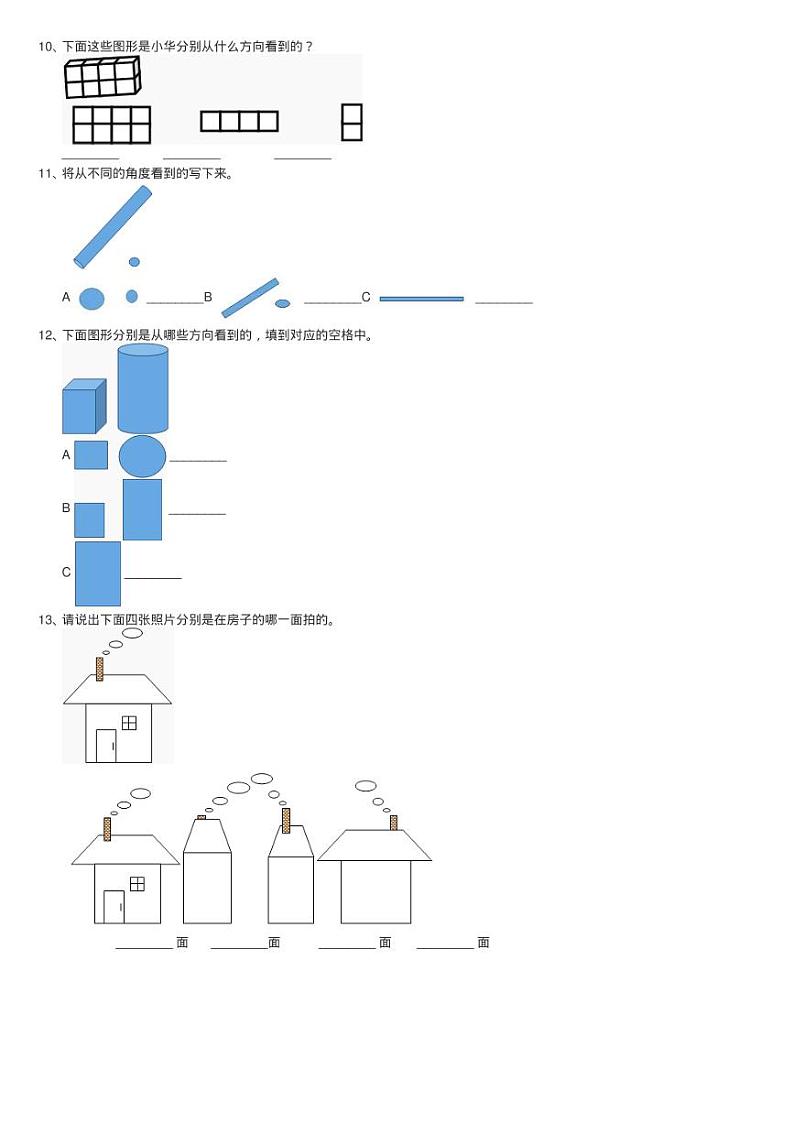 10、下面这些图形是小华分别从什么方向看到的？

________ ________ ________

11、将从不同的角度看到的写下来。

A ________B ________C ________

12、下面图形分别是从哪些方向看到的，填到对应的空格中。

A ________

B ________

C ________

13、请说出下面四张照片分别是在房子的哪一面拍的。

________面 ________面 ________面 ________面