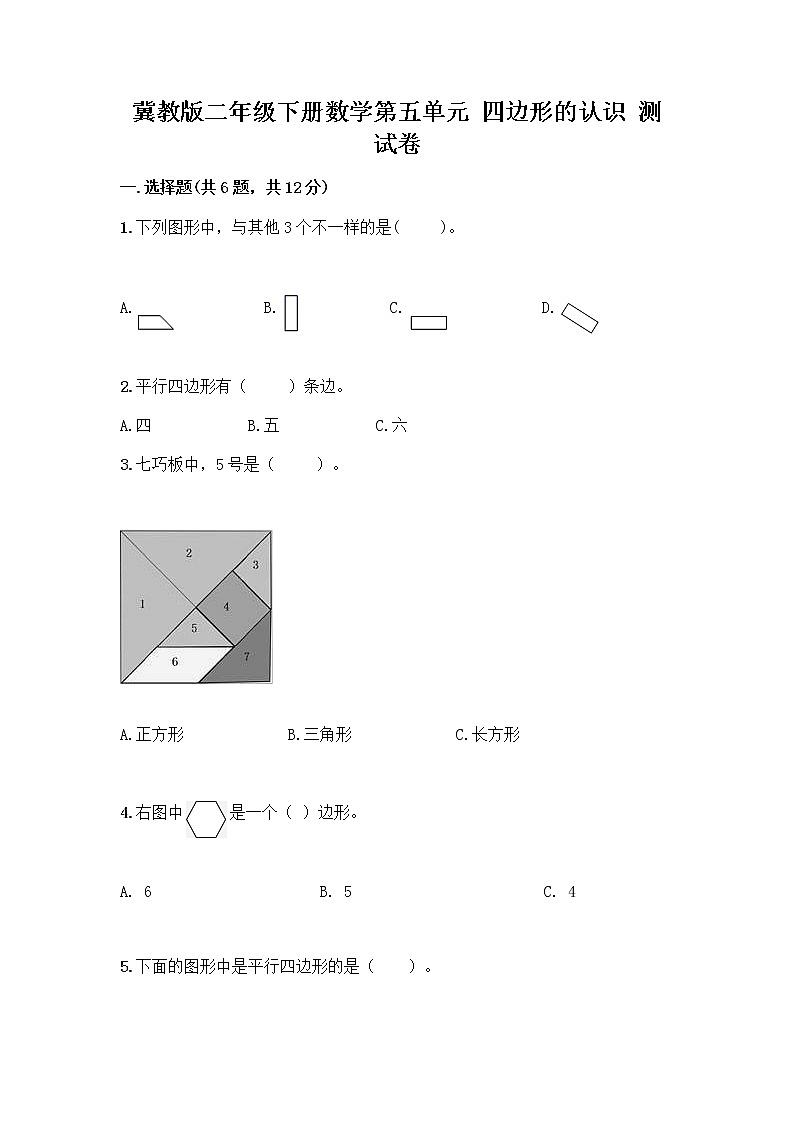 冀教版二年级下册数学第五单元 四边形的认识 测试卷

一.选择题(共6题，共12分)

1.下列图形中，与其他3个不一样的是(　　)。

A.　　B.　　C.　　D.

2.平行四边形有（　　）条边。

A.四　　B.五　　C.六

3.七巧板中，5号是（　　）。

2
3
1
4
5
6
7

A.正方形　　B.三角形　　C.长方形

4.右图中　是一个（ ）边形。

A. 6　　B. 5　　C. 4

5.下面的图形中是平行四边形的是（　　）。