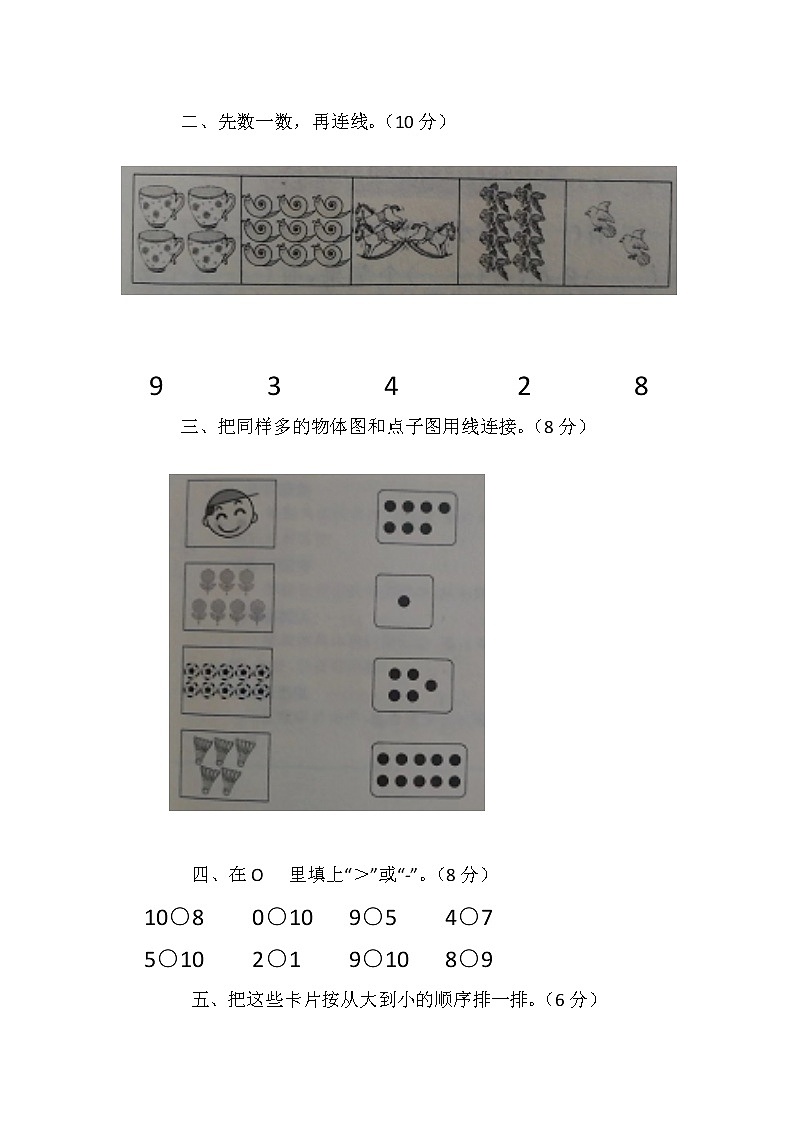 二、先数一数，再连线。（10 分）

9　　3　　4　　2　　8

三、把同样多的物体图和点子图用线连接。（8 分）

四、在 O　里填上“＞”或“-”。（8 分）

10○8　　0○10　　9○5　　4○7

5○10　　2○1　　9○10　　8○9

五、把这些卡片按从大到小的顺序排一排。（6 分）