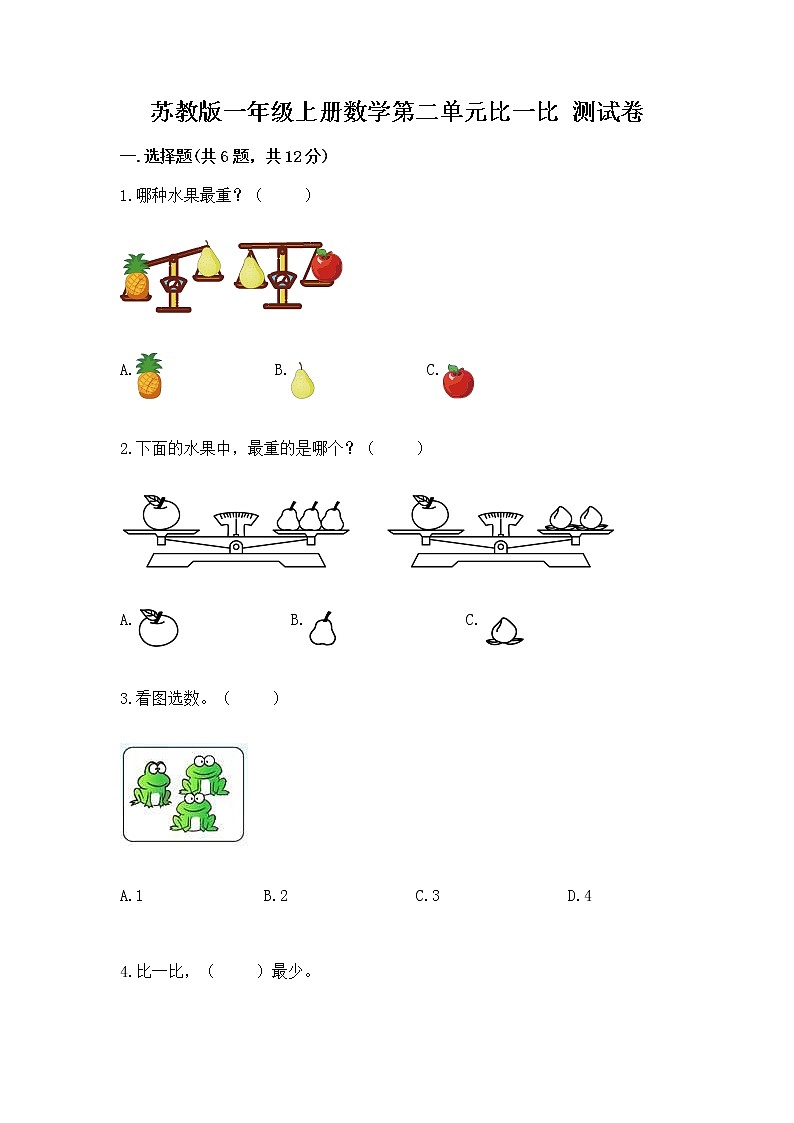 苏教版一年级上册数学第二单元比一比 测试卷

一.选择题(共6题，共12分)

1.哪种水果最重？（ ）

A.

B.

C.

2.下面的水果中，最重的是哪个？（ ）

A.

B.

C.

3.看图选数。（ ）

A.1

B.2

C.3

D.4

4.比一比，（ ）最少。