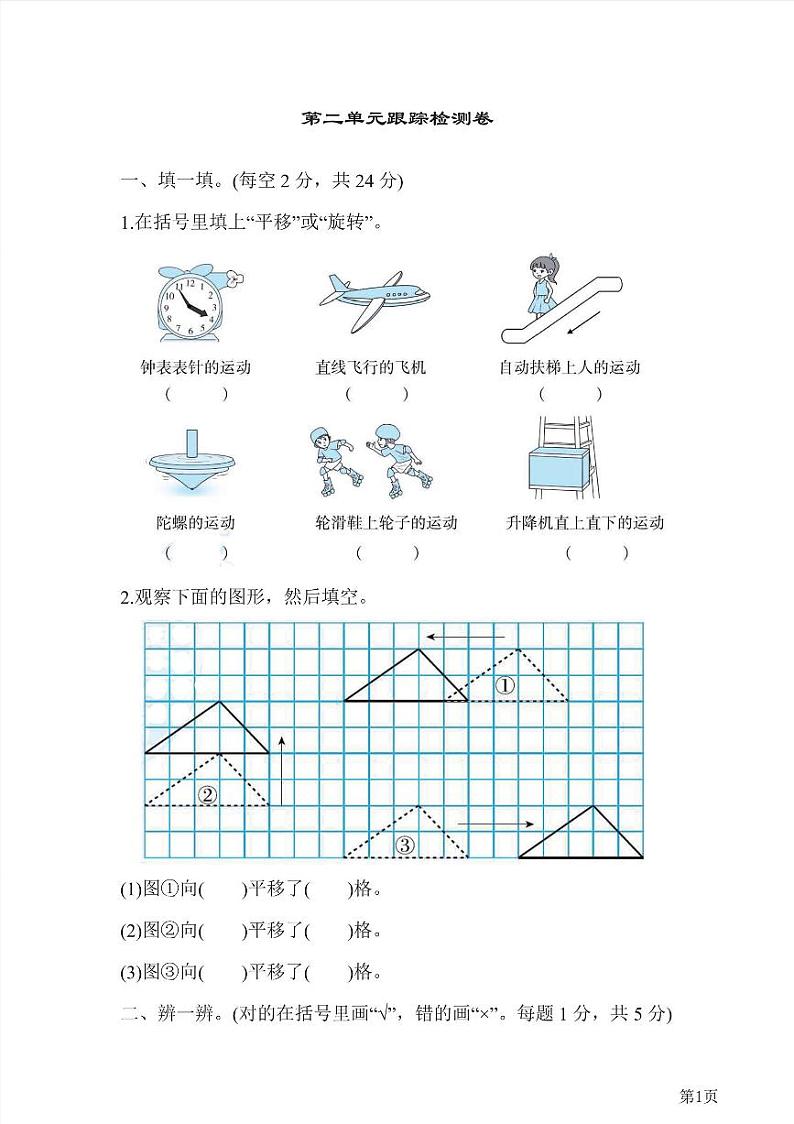 第二单元跟踪检测卷

一、填一填。(每空 2 分，共 24 分)

1.在括号里填上“平移”或“旋转”。

12 1 2 3 4 5 6 7 8 9 10 11

钟表表针的运动
(　　)

直线飞行的飞机
(　　)

自动扶梯上人的运动
(　　)

陀螺的运动
(　　)

轮滑鞋上轮子的运动
(　　)

升降机直上直下的运动
(　　)

2.观察下面的图形，然后填空。

①

②

③

(1)图①向(　　)平移了(　　)格。

(2)图②向(　　)平移了(　　)格。

(3)图③向(　　)平移了(　　)格。

二、辨一辨。(对的在括号里画“√”，错的画“×”。每题 1 分，共 5 分)

第1页