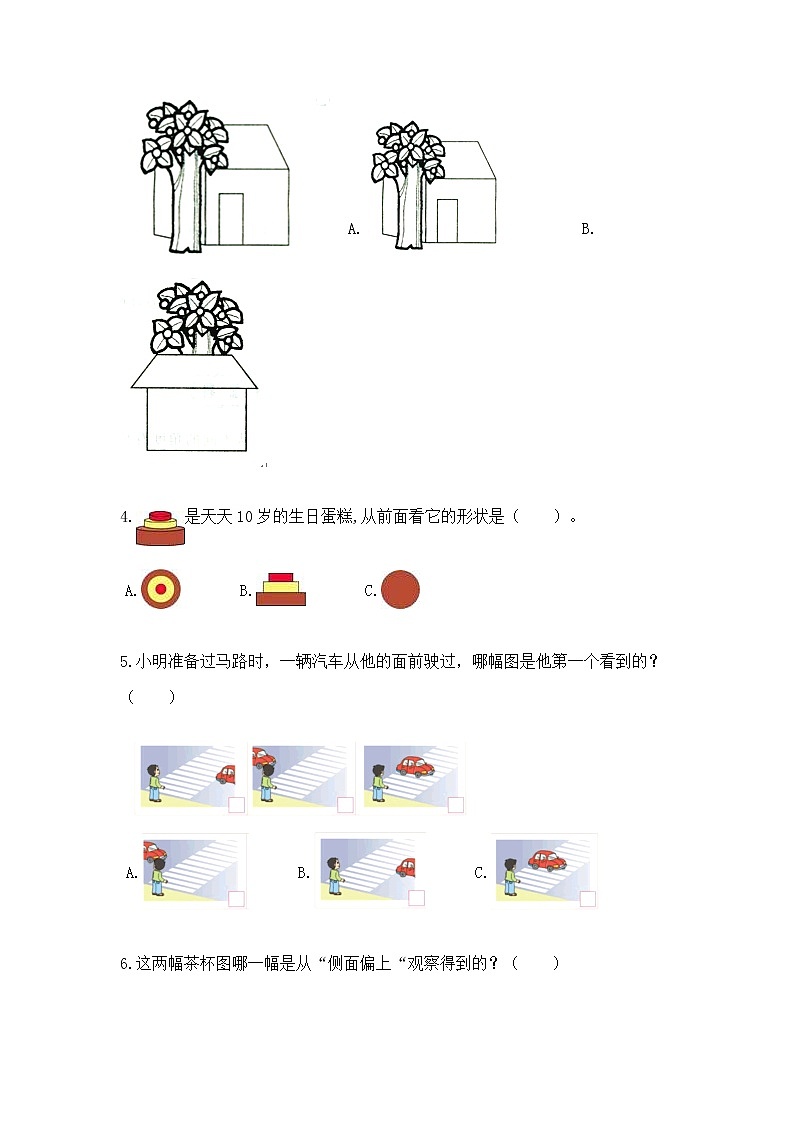 A.

B.

4. 是天天 10 岁的生日蛋糕,从前面看它的形状是（　　）。

A.　　B.　　C.

5.小明准备过马路时，一辆汽车从他的面前驶过，哪幅图是他第一个看到的？（　　）

A.　　B.　　C.

6.这两幅茶杯图哪一幅是从“侧面偏上“观察得到的？（　　）