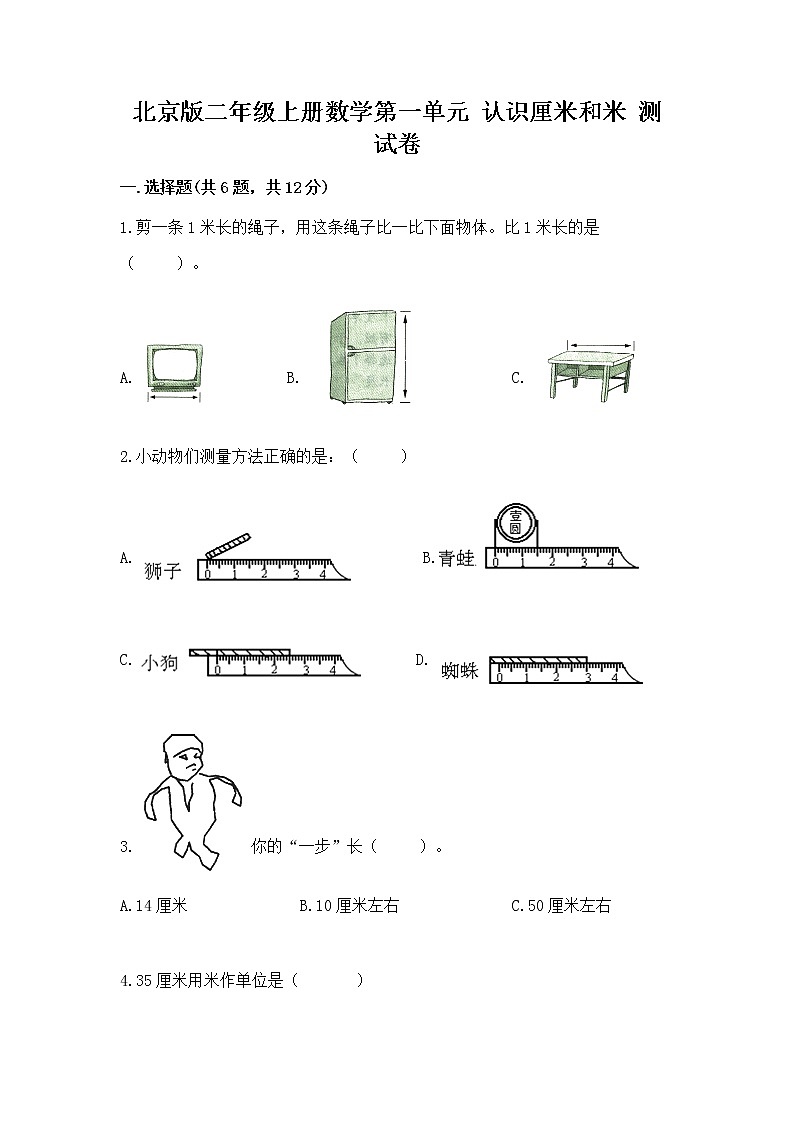 北京版二年级上册数学第一单元 认识厘米和米 测试卷

一.选择题(共6题，共12分)

1.剪一条1米长的绳子，用这条绳子比一比下面物体。比1米长的是（    ）。

A.

B.

C.

2.小动物们测量方法正确的是：（    ）

A. 狮子 0 1 2 3 4

B.青蛙 壹圆 0 1 2 3 4

C. 小狗 0 1 2 3 4

D. 蜘蛛 0 1 2 3 4

3. 你的“一步”长（    ）。

A.14厘米

B.10厘米左右

C.50厘米左右

4.35厘米用米作单位是（    ）