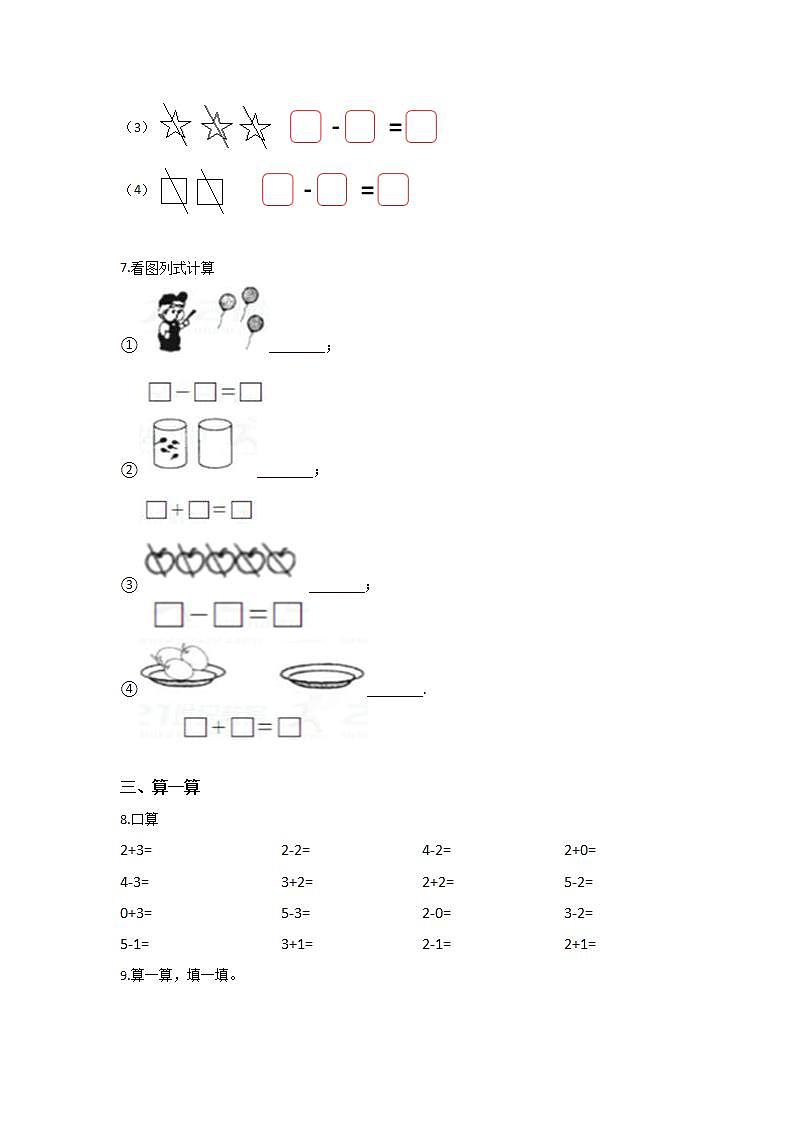 （3） $\square - \square = \square$

（4） $\square - \square = \square$

7.看图列式计算

① ________；

$\square - \square = \square$

② ________；

$\square + \square = \square$

③ ________；

$\square - \square = \square$

④ ________.

$\square + \square = \square$

三、算一算

8.口算

| 2+3= | 2-2= | 4-2= | 2+0= |
|---|---|---|---|
| 4-3= | 3+2= | 2+2= | 5-2= |
| 0+3= | 5-3= | 2-0= | 3-2= |
| 5-1= | 3+1= | 2-1= | 2+1= |

9.算一算，填一填。