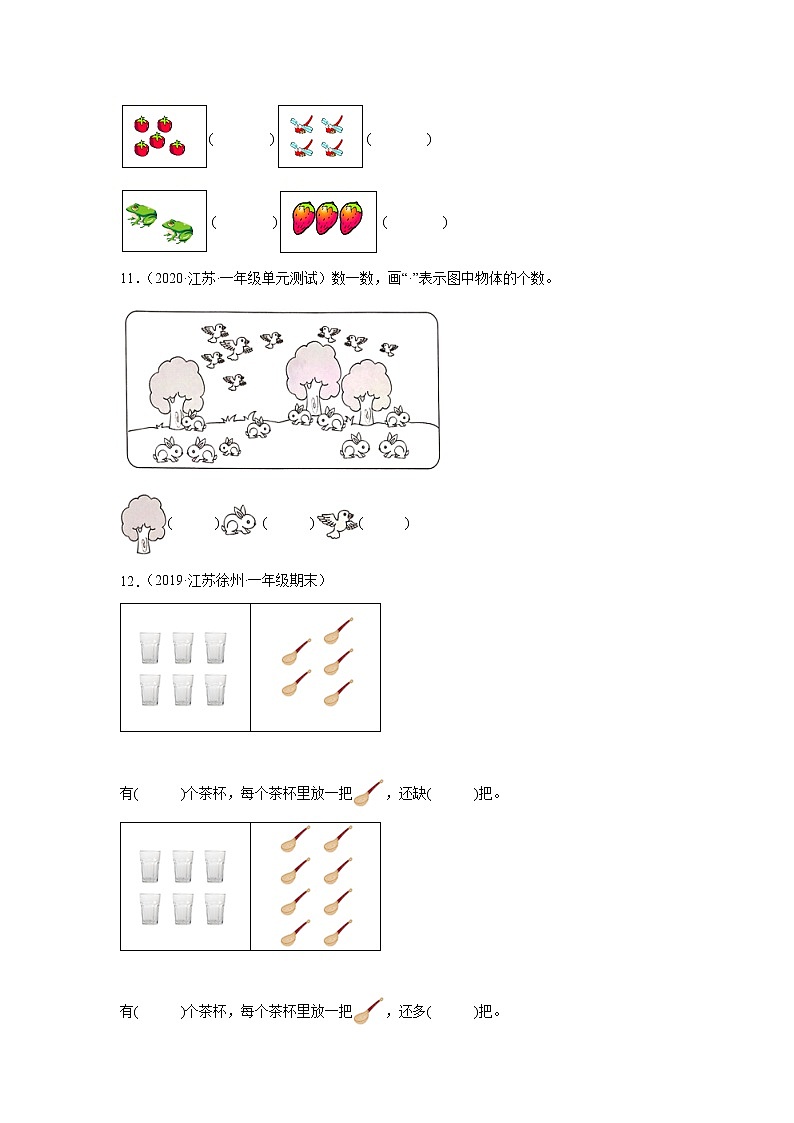 (　　)　(　　)

(　　)　(　　)

11．（2020·江苏·一年级单元测试）数一数，画“·”表示图中物体的个数。

(　　)　(　　)　(　　)

12．（2019·江苏徐州·一年级期末）

有(　　)个茶杯，每个茶杯里放一把，还缺(　　)把。

有(　　)个茶杯，每个茶杯里放一把，还多(　　)把。