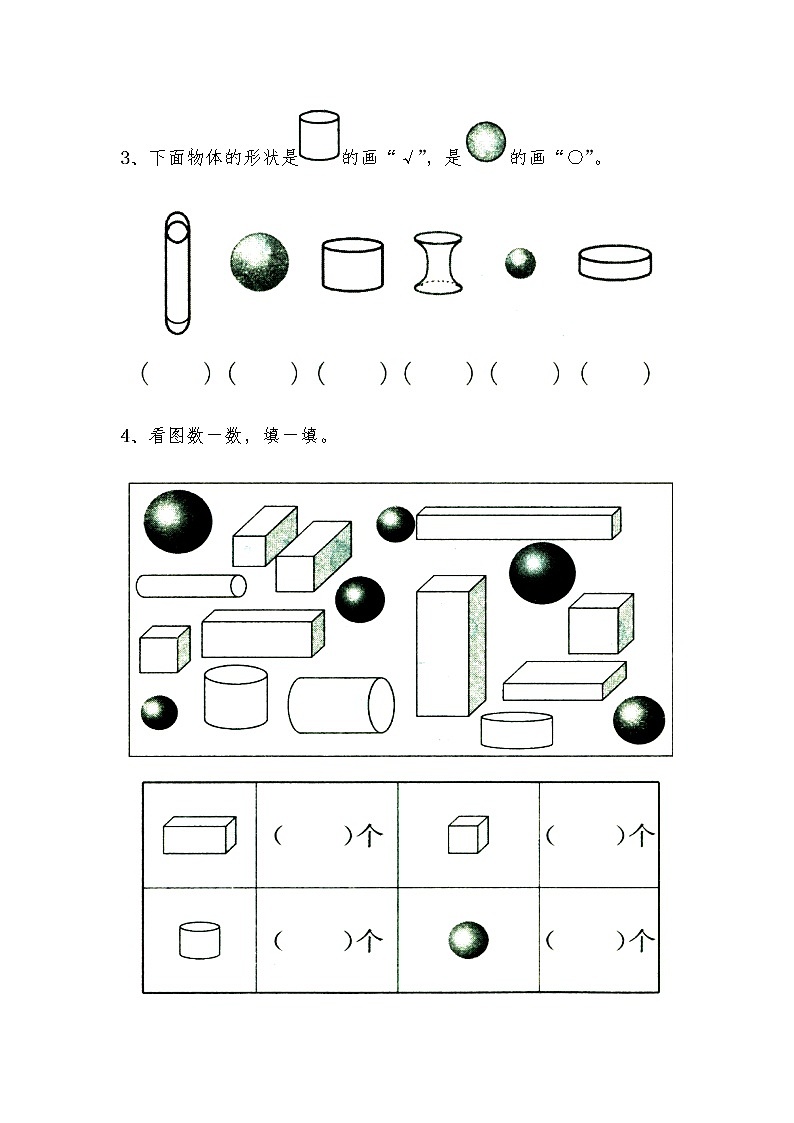 3、下面物体的形状是的画“√”，是的画“○”。

（ ）（ ）（ ）（ ）（ ）（ ）

4、看图数一数，填一填。

| | （ ）个 | | （ ）个 |
|---|---|---|---|
| | （ ）个 | | （ ）个 |