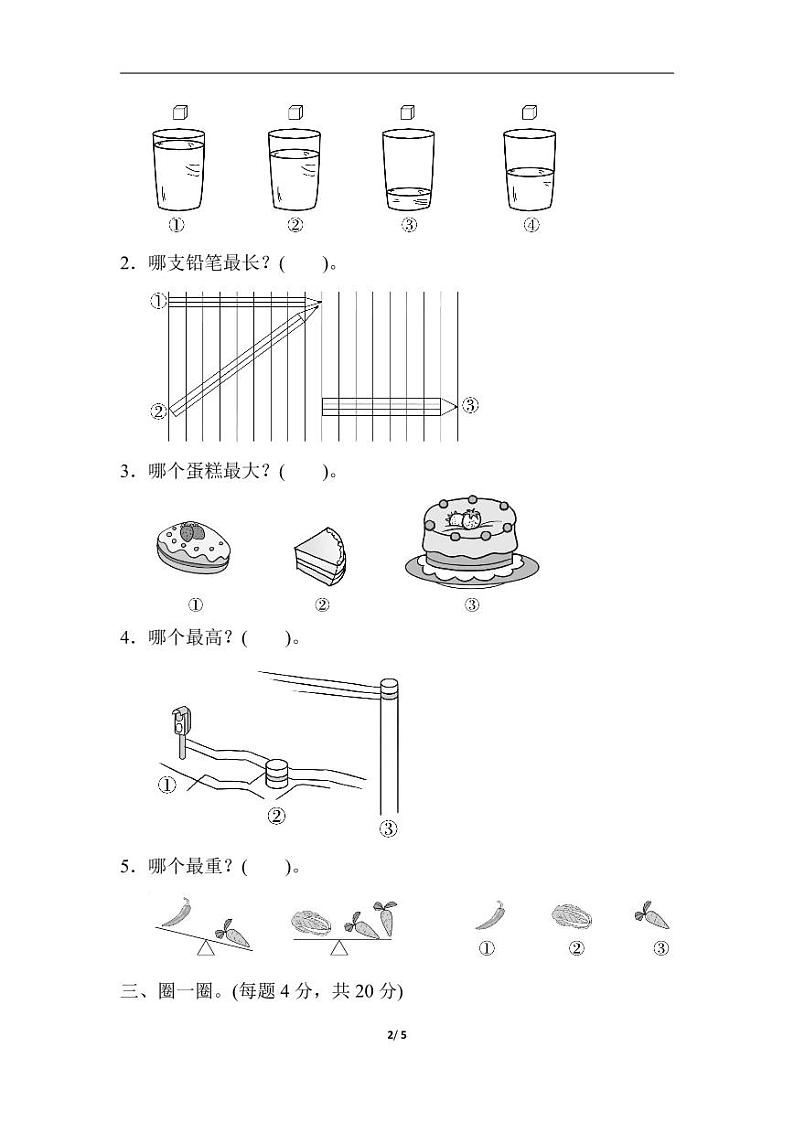 ① ② ③ ④

2．哪支铅笔最长？(　　)。

①

②　　　③

3．哪个蛋糕最大？(　　)。

①　　②　　③

4．哪个最高？(　　)。

①

②

③

5．哪个最重？(　　)。

①　②　③

三、圈一圈。(每题 4 分，共 20 分)

2/ 5