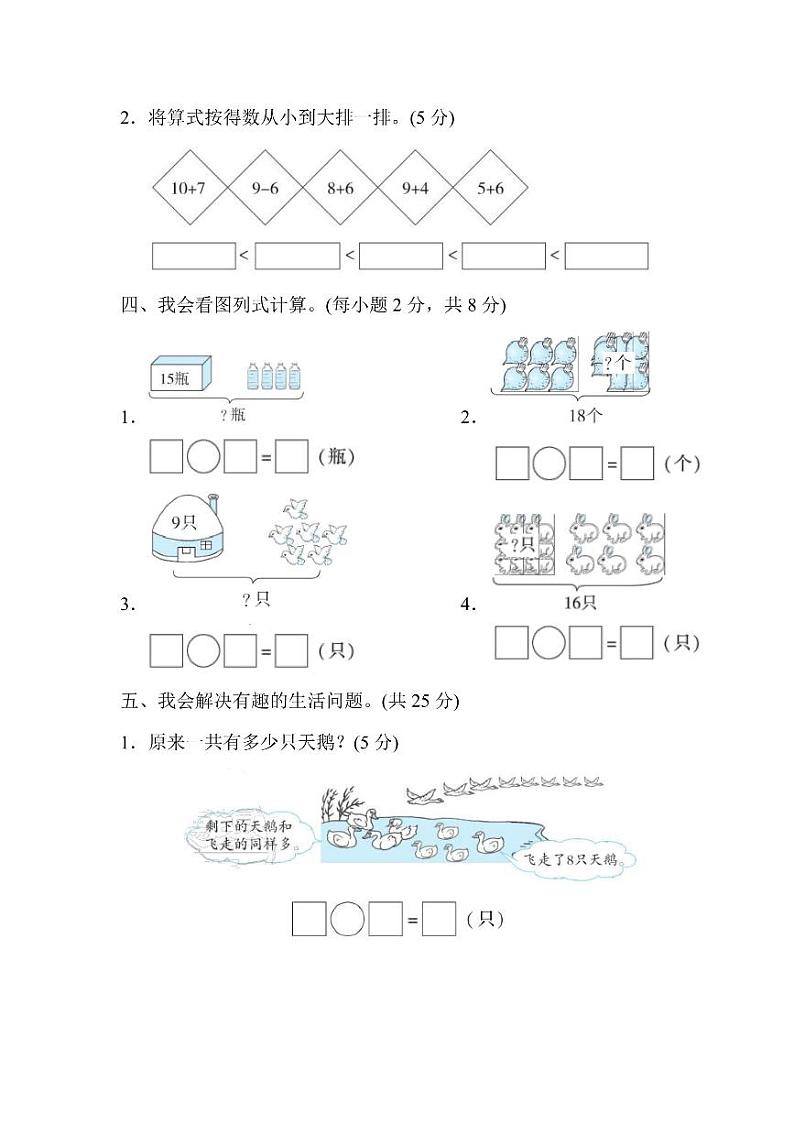 2．将算式按得数从小到大排一排。(5 分)

10+7　9−6　8+6　9+4　5+6

□ < □ < □ < □ < □

四、我会看图列式计算。(每小题 2 分，共 8 分)

1．
15瓶
？瓶
□○□=□（瓶）

2．
？个
18个
□○□=□（个）

3．
9只
？只
□○□=□（只）

4．
？只
16只
□○□=□（只）

五、我会解决有趣的生活问题。(共 25 分)

1．原来一共有多少只天鹅？(5 分)

剩下的天鹅和飞走的同样多。

飞走了8只天鹅。

□○□=□（只）