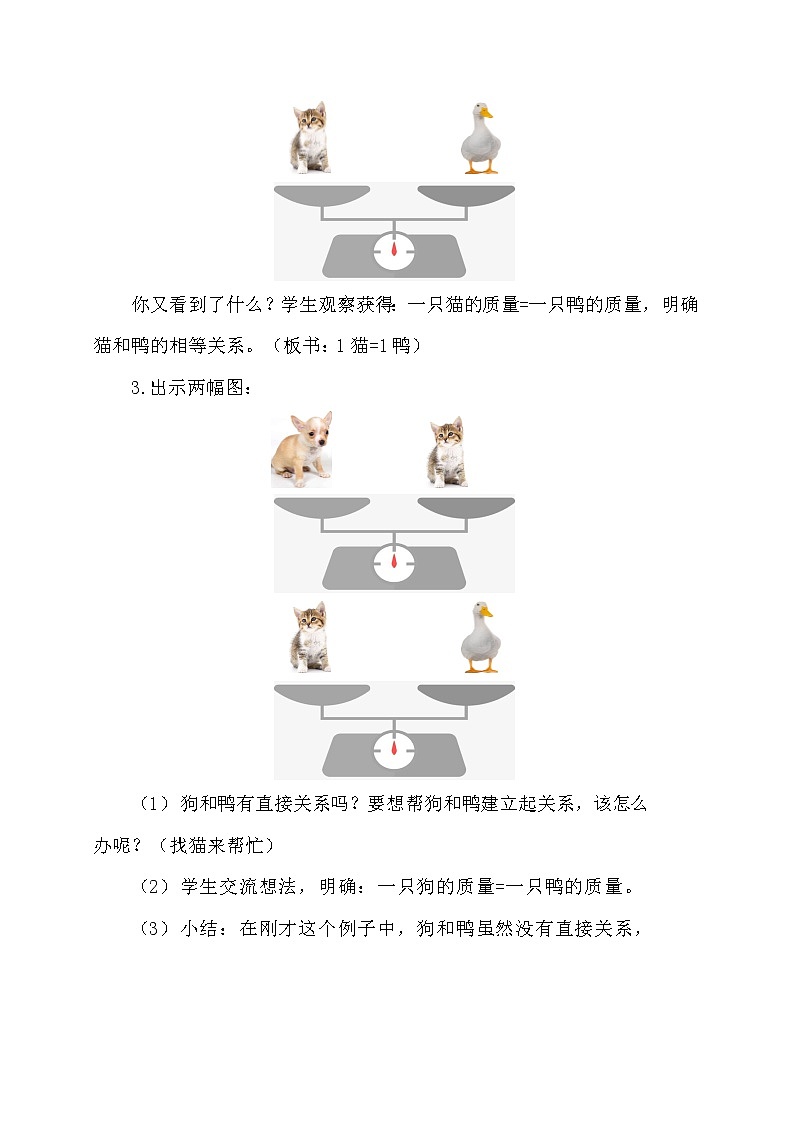 你又看到了什么？学生观察获得：一只猫的质量=一只鸭的质量，明确猫和鸭的相等关系。（板书：1猫=1鸭）

3.出示两幅图：

（1）狗和鸭有直接关系吗？要想帮狗和鸭建立起关系，该怎么办呢？（找猫来帮忙）

（2）学生交流想法，明确：一只狗的质量=一只鸭的质量。

（3）小结：在刚才这个例子中，狗和鸭虽然没有直接关系，