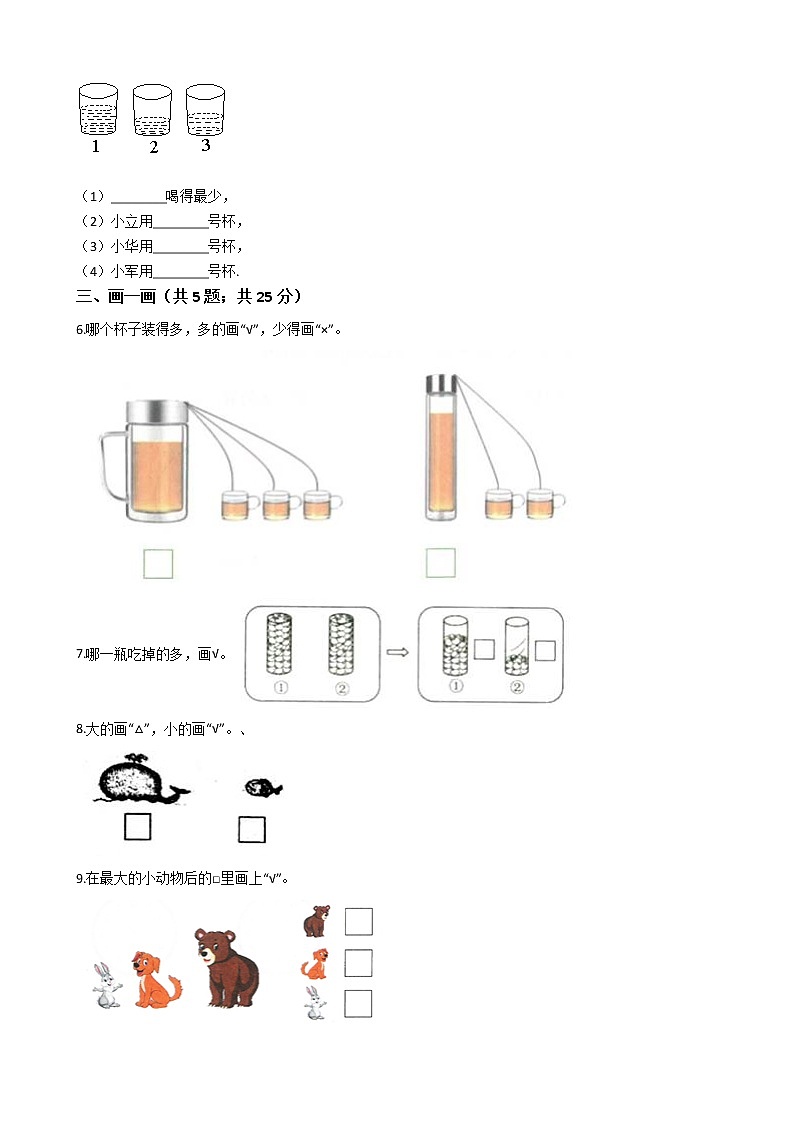 1 2 3

（1）________喝得最少，

（2）小立用________号杯，

（3）小华用________号杯，

（4）小军用________号杯.

三、画一画（共 5 题；共 25 分）

6.哪个杯子装得多，多的画“√”，少得画“×”。

7.哪一瓶吃掉的多，画√。

①　②　①　②

8.大的画“△”，小的画“√”。、

9.在最大的小动物后的□里画上“√”。