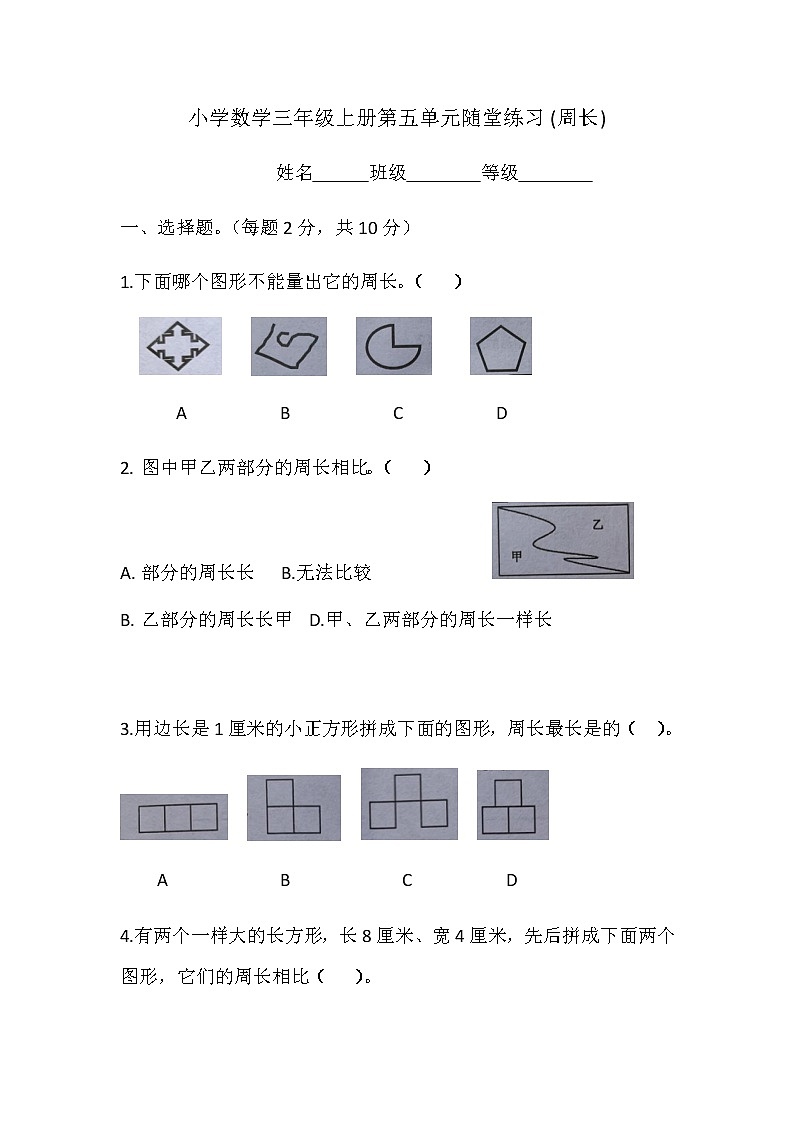 小学数学三年级上册第五单元随堂练习 (周长)

姓名______班级________等级________

一、选择题。（每题 2 分，共 10 分）

1.下面哪个图形不能量出它的周长。（　　）

A　　B　　C　　D

2. 图中甲乙两部分的周长相比。（　　）

乙

甲

A. 部分的周长长　B.无法比较

B. 乙部分的周长长甲　D.甲、乙两部分的周长一样长

3.用边长是 1 厘米的小正方形拼成下面的图形，周长最长是的（　）。

A　　B　　C　　D

4.有两个一样大的长方形，长 8 厘米、宽 4 厘米，先后拼成下面两个图形，它们的周长相比（　）。