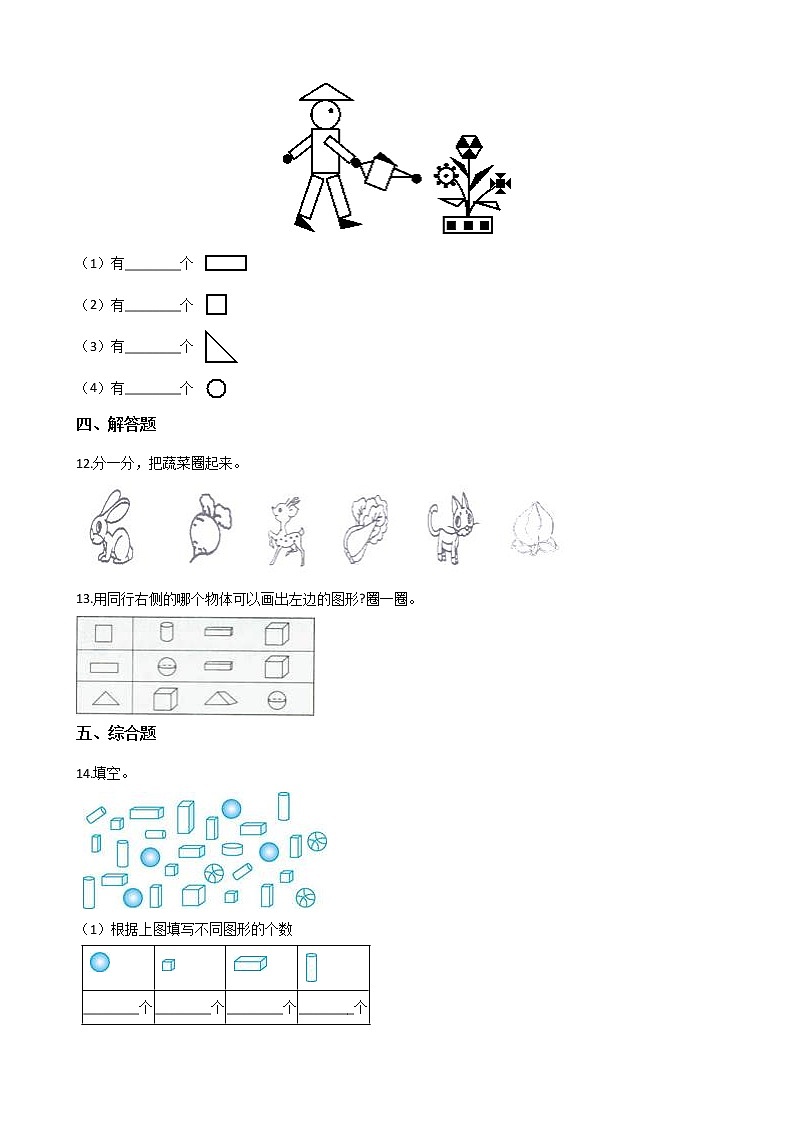 （1）有________个

（2）有________个

（3）有________个

（4）有________个

四、解答题

12.分一分，把蔬菜圈起来。

13.用同行右侧的哪个物体可以画出左边的图形?圈一圈。

五、综合题

14.填空。

（1）根据上图填写不同图形的个数

| | | | |
|---|---|---|---|
| ________个 | ________个 | ________个 | ________个 |