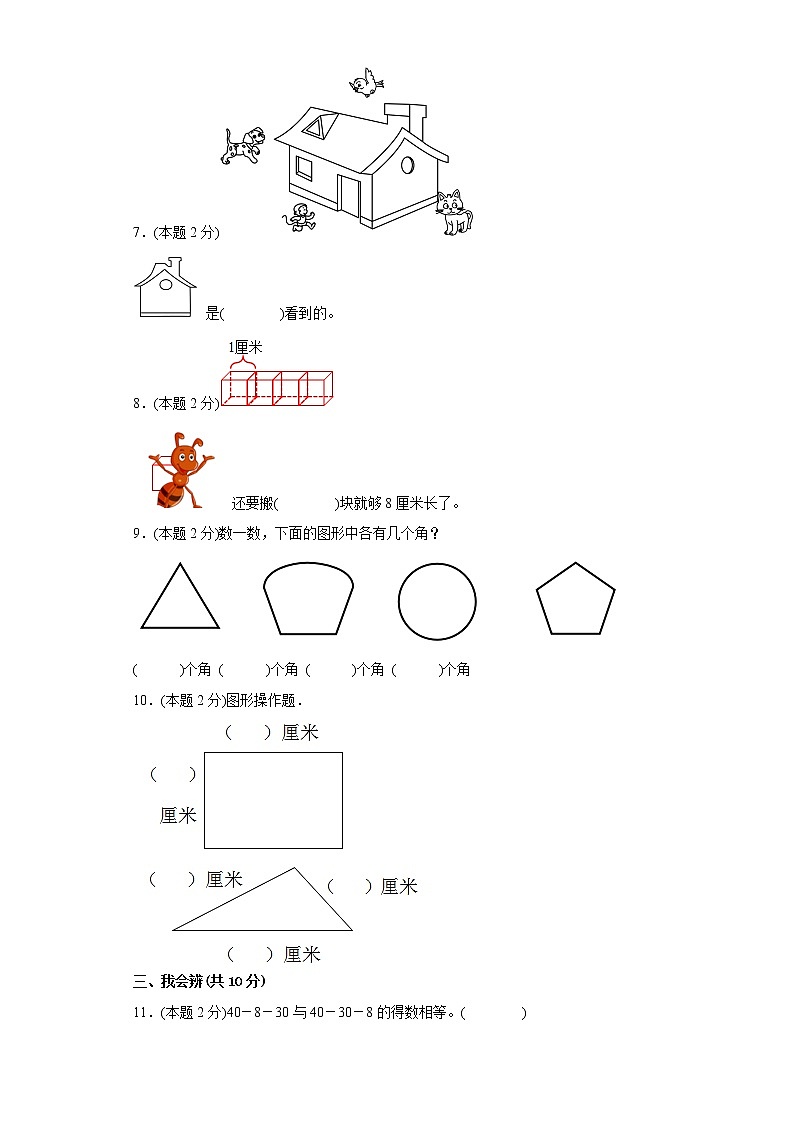 7．(本题 2 分)

是(　　　)看到的。

1厘米

8．(本题 2 分)

还要搬(　　　)块就够 8 厘米长了。

9．(本题 2 分)数一数，下面的图形中各有几个角？

(　　　)个角 (　　　)个角 (　　　)个角 (　　　)个角

10．(本题 2 分)图形操作题．

(　　) 厘米

(　　)

厘米

(　　) 厘米

(　　) 厘米

(　　) 厘米

三、我会辨(共 10 分)

11．(本题 2 分)40－8－30 与 40－30－8 的得数相等。(　　　)