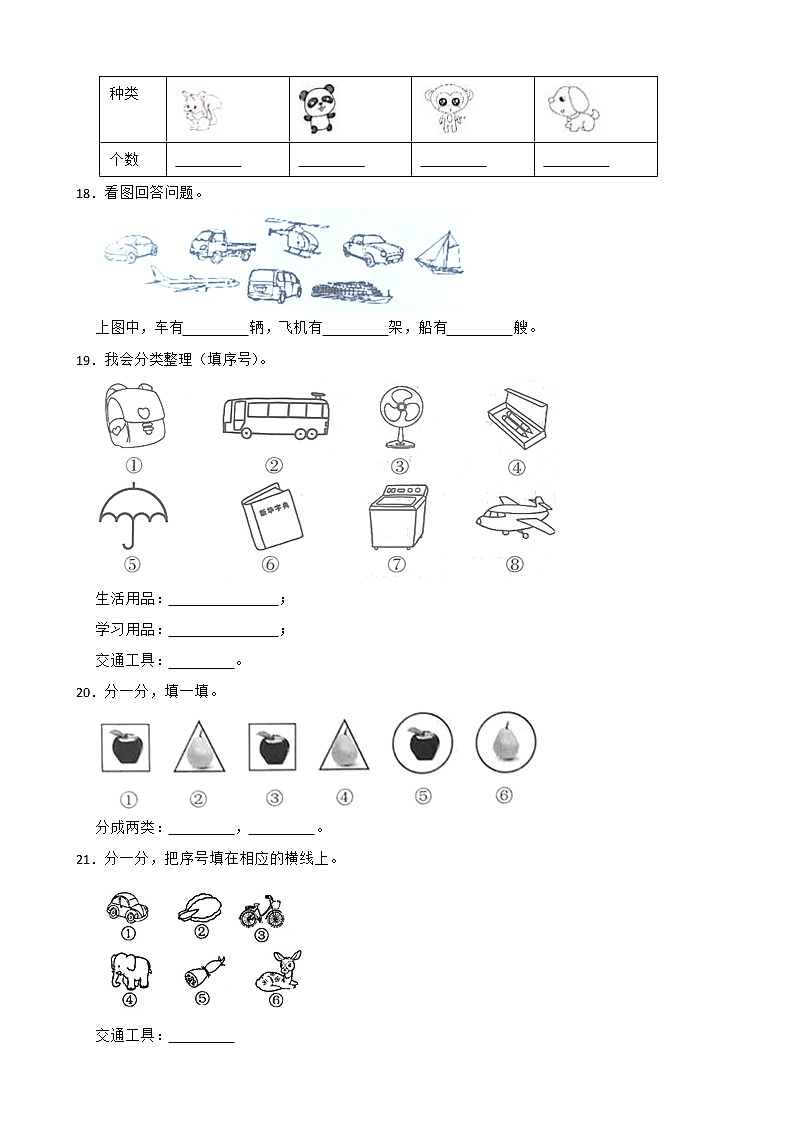 | 种类 | | | | |
|---|---|---|---|---|
| 个数 | ________ | ________ | ________ | ________ |

18．看图回答问题。

上图中，车有________辆，飞机有________架，船有________艘。

19．我会分类整理（填序号）。

①　②　③　④

新华字典

⑤　⑥　⑦　⑧

生活用品：______________；

学习用品：______________；

交通工具：________。

20．分一分，填一填。

①　②　③　④　⑤　⑥

分成两类：________，________。

21．分一分，把序号填在相应的横线上。

①　②　③

④　⑤　⑥

交通工具：________