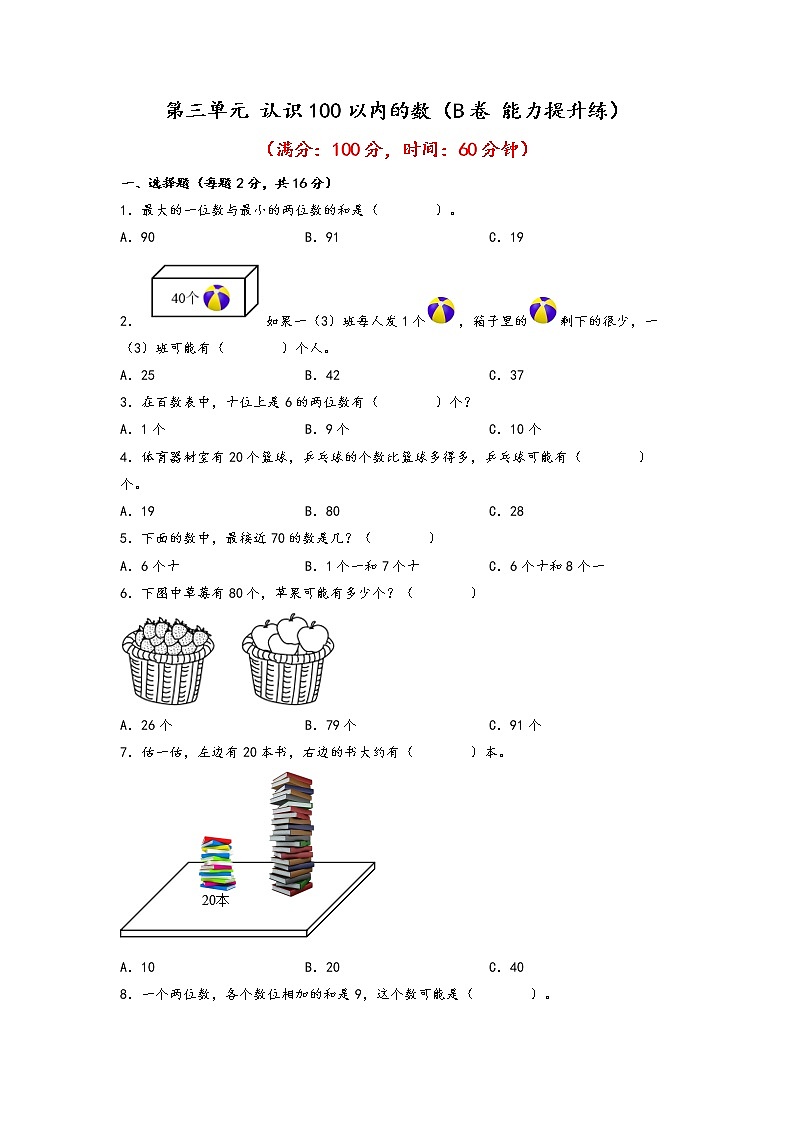 第三单元 认识100以内的数（B卷 能力提升练）

（满分：100分，时间：60分钟）

一、选择题（每题2分，共16分）

1．最大的一位数与最小的两位数的和是（　　）。

A．90　　B．91　　C．19

40个

2．如果一（3）班每人发1个，箱子里的剩下的很少，一（3）班可能有（　　）个人。

A．25　　B．42　　C．37

3．在百数表中，十位上是6的两位数有（　　）个？

A．1个　　B．9个　　C．10个

4．体育器材室有20个篮球，乒乓球的个数比篮球多得多，乒乓球可能有（　　）个。

A．19　　B．80　　C．28

5．下面的数中，最接近70的数是几？（　　）

A．6个十　　B．1个一和7个十　　C．6个十和8个一

6．下图中草莓有80个，苹果可能有多少个？（　　）

A．26个　　B．79个　　C．91个

7．估一估，左边有20本书，右边的书大约有（　　）本。

20本

A．10　　B．20　　C．40

8．一个两位数，各个数位相加的和是9，这个数可能是（　　）。