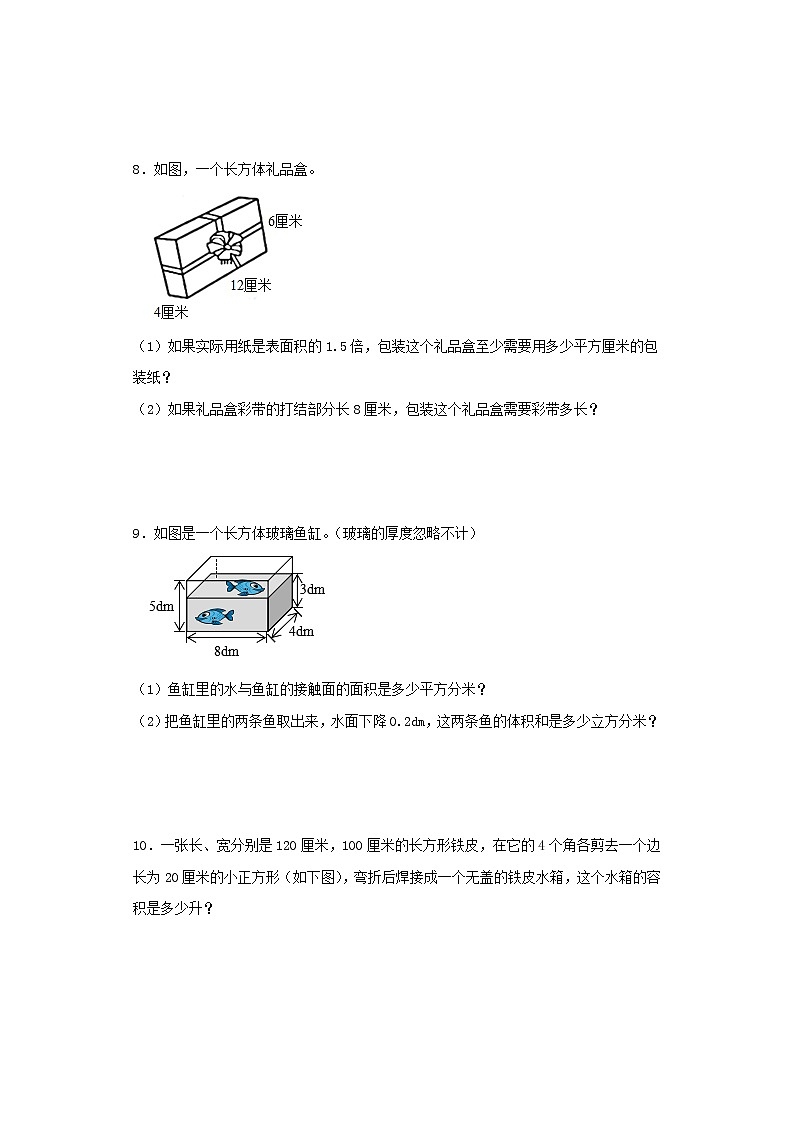 8．如图，一个长方体礼品盒。

6厘米

12厘米

4厘米

（1）如果实际用纸是表面积的 1.5 倍，包装这个礼品盒至少需要用多少平方厘米的包装纸？

（2）如果礼品盒彩带的打结部分长 8 厘米，包装这个礼品盒需要彩带多长？

9．如图是一个长方体玻璃鱼缸。（玻璃的厚度忽略不计）

5dm

3dm

4dm

8dm

（1）鱼缸里的水与鱼缸的接触面的面积是多少平方分米？

（2）把鱼缸里的两条鱼取出来，水面下降 0.2dm，这两条鱼的体积和是多少立方分米？

10．一张长、宽分别是 120 厘米，100 厘米的长方形铁皮，在它的 4 个角各剪去一个边长为 20 厘米的小正方形（如下图），弯折后焊接成一个无盖的铁皮水箱，这个水箱的容积是多少升？