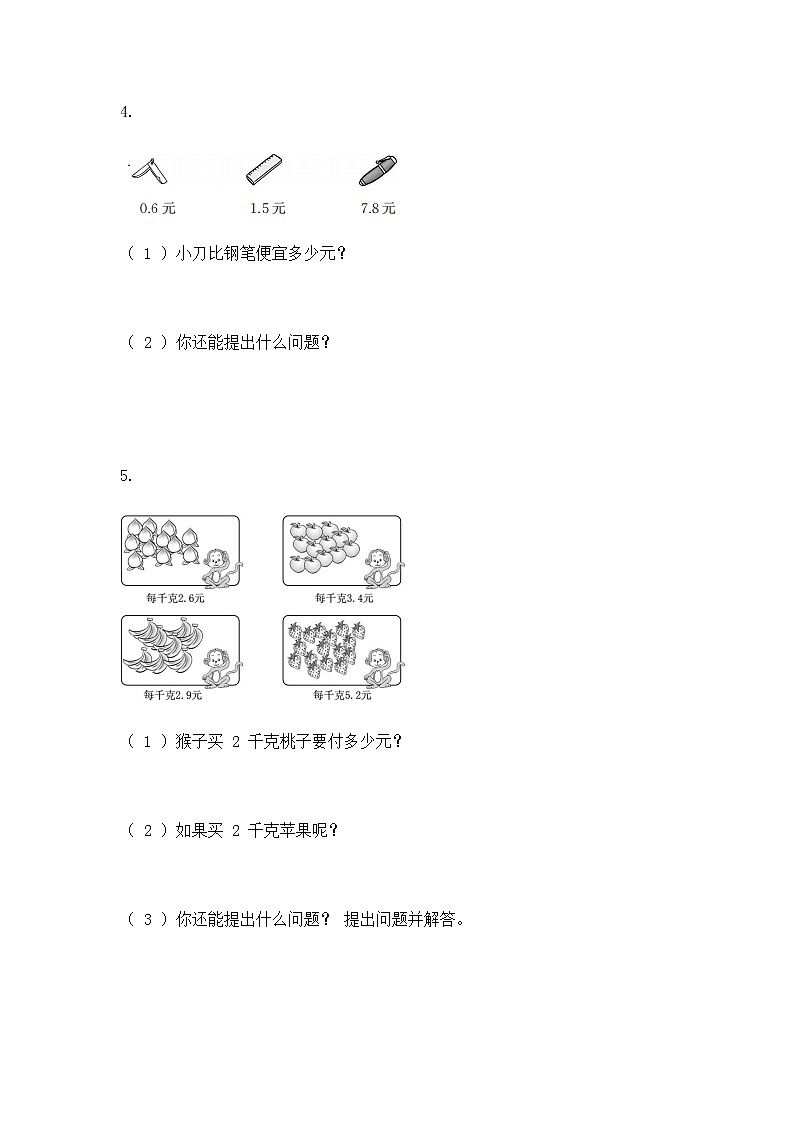 4.

0.6 元　　1.5 元　　7.8 元

（ 1 ）小刀比钢笔便宜多少元？

（ 2 ）你还能提出什么问题？

5.

每千克2.6元　　每千克3.4元

每千克2.9元　　每千克5.2元

（ 1 ）猴子买 2 千克桃子要付多少元？

（ 2 ）如果买 2 千克苹果呢？

（ 3 ）你还能提出什么问题？ 提出问题并解答。