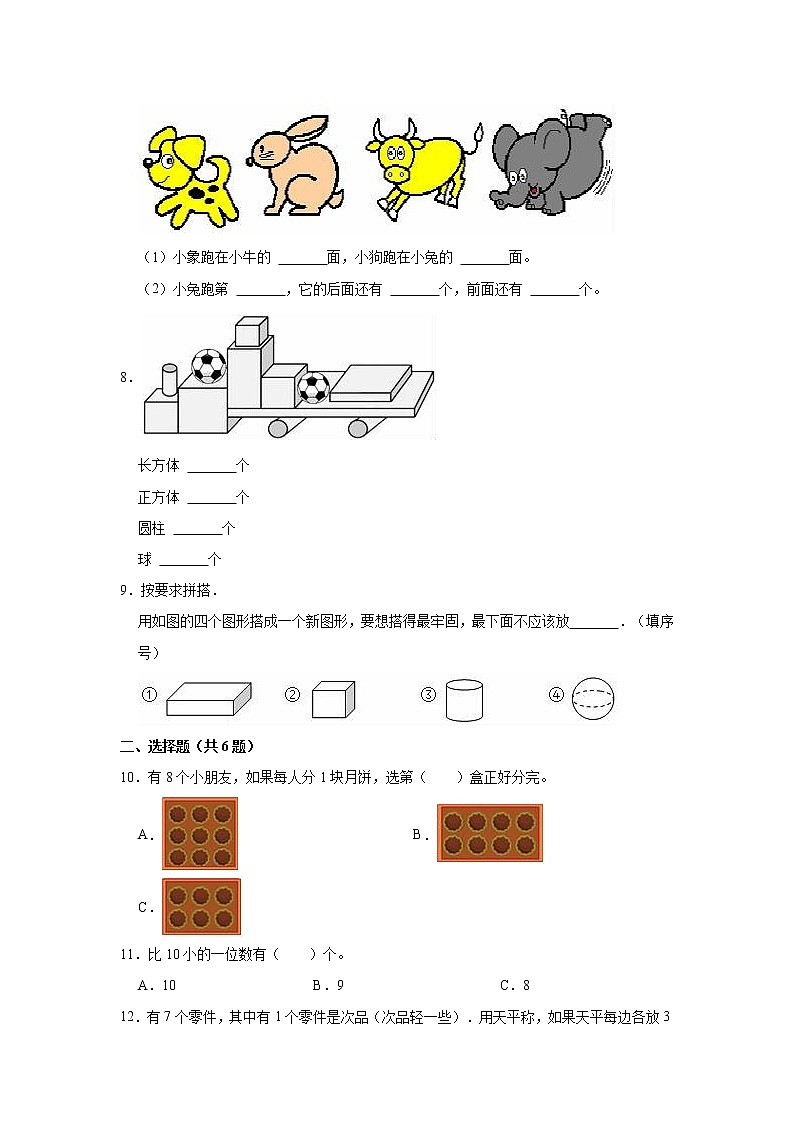 （1）小象跑在小牛的 ______面，小狗跑在小兔的 ______面。

（2）小兔跑第 ______，它的后面还有 ______个，前面还有 ______个。

8．

长方体 ______个

正方体 ______个

圆柱 ______个

球 ______个

9．按要求拼搭．

用如图的四个图形搭成一个新图形，要想搭得最牢固，最下面不应该放______．（填序号）

① ② ③ ④

二、选择题（共6题）

10．有8个小朋友，如果每人分1块月饼，选第（　　）盒正好分完。

A．

B．

C．

11．比10小的一位数有（　　）个。

A．10　　　　B．9　　　　C．8

12．有7个零件，其中有1个零件是次品（次品轻一些）．用天平称，如果天平每边各放3