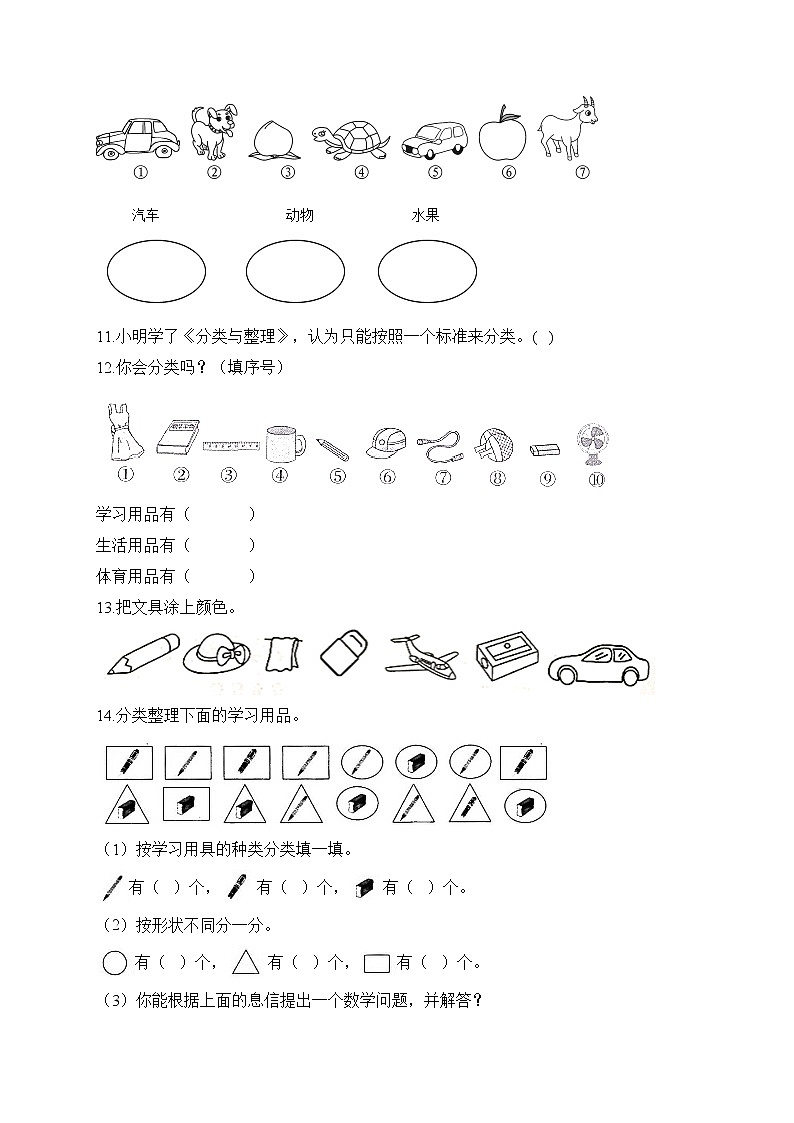 ①　②　③　④　⑤　⑥　⑦

汽车　动物　水果

11.小明学了《分类与整理》，认为只能按照一个标准来分类。( )

12.你会分类吗？（填序号）

①　②　③　④　⑤　⑥　⑦　⑧　⑨　⑩

学习用品有（　　）

生活用品有（　　）

体育用品有（　　）

13.把文具涂上颜色。

14.分类整理下面的学习用品。

（1）按学习用具的种类分类填一填。

有（ ）个，　有（ ）个，　有（ ）个。

（2）按形状不同分一分。

有（ ）个，　有（ ）个，　有（ ）个。

（3）你能根据上面的息信提出一个数学问题，并解答？