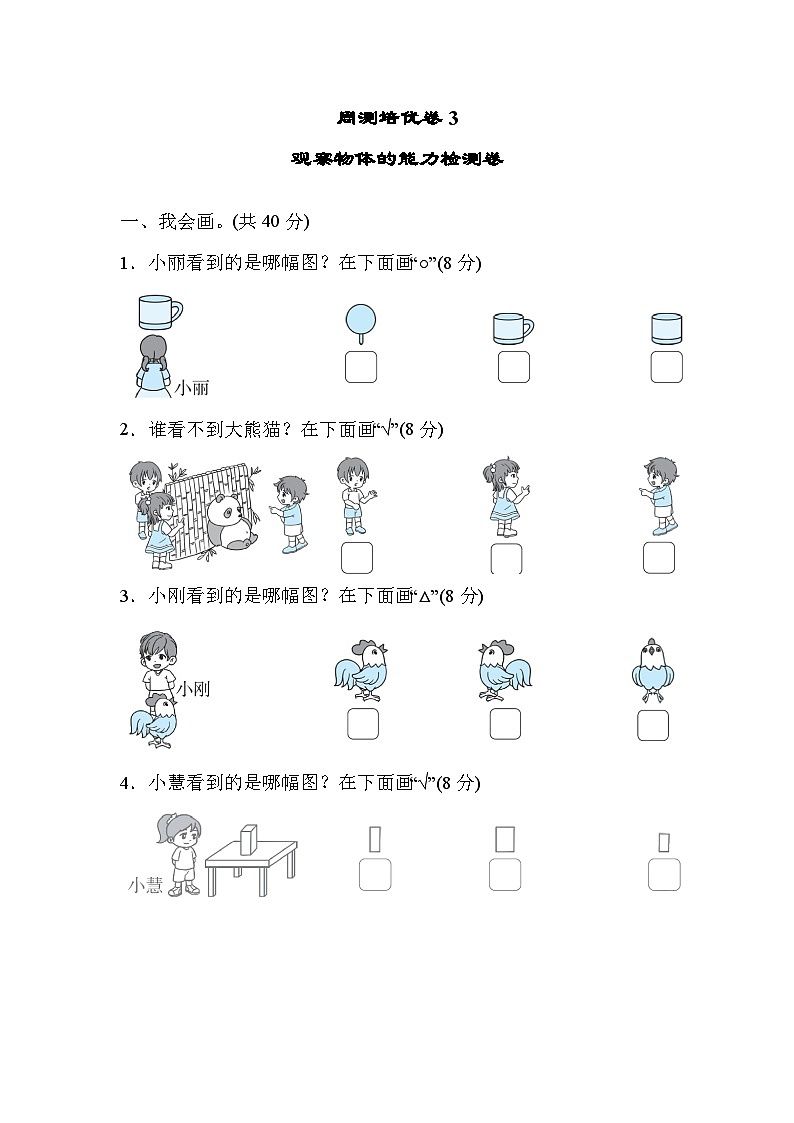 周测培优卷 3

观察物体的能力检测卷

一、我会画。(共 40 分)

1．小丽看到的是哪幅图？在下面画“○”(8 分)

小丽

2．谁看不到大熊猫？在下面画“√”(8 分)

3．小刚看到的是哪幅图？在下面画“△”(8 分)

小刚

4．小慧看到的是哪幅图？在下面画“√”(8 分)

小慧