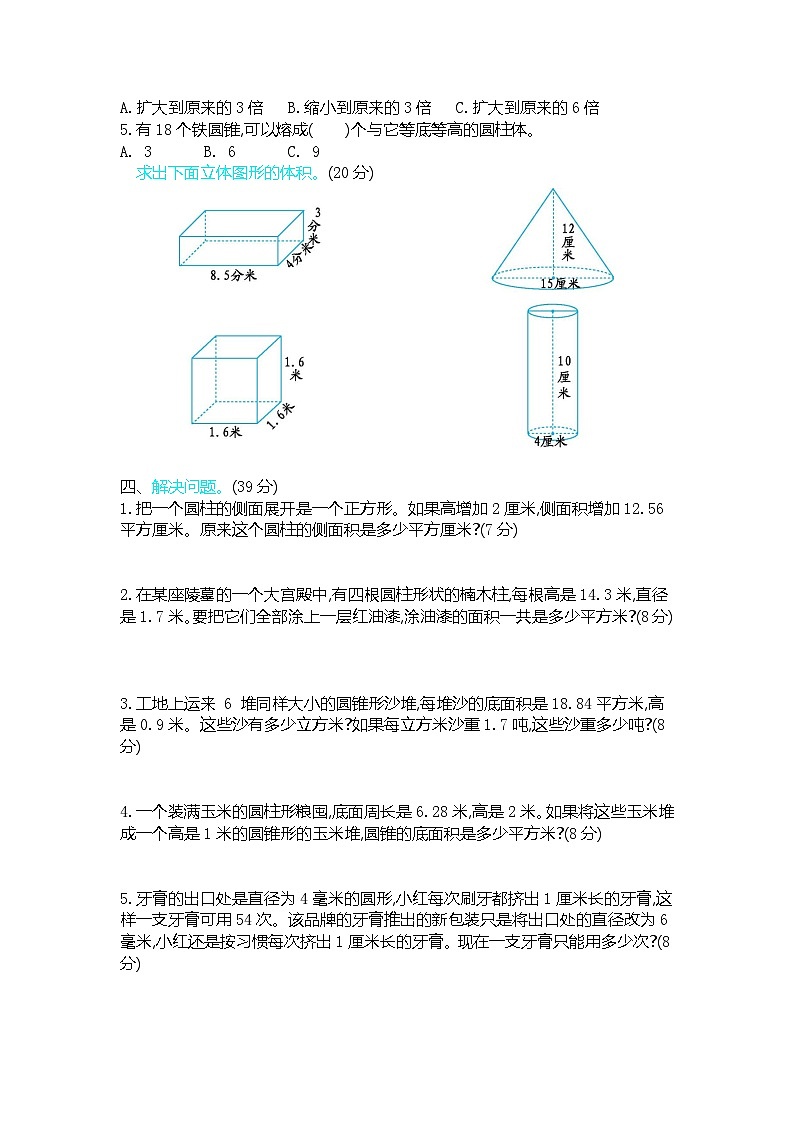 A.扩大到原来的 3 倍　B.缩小到原来的 3 倍　C.扩大到原来的 6 倍
5.有 18 个铁圆锥,可以熔成(　　)个与它等底等高的圆柱体。
A. 3　　B. 6　　C. 9

求出下面立体图形的体积。(20 分)

3分米
4分米
8.5分米

12厘米
15厘米

1.6米
1.6米
1.6米

10厘米
4厘米

四、解决问题。(39 分)
1.把一个圆柱的侧面展开是一个正方形。如果高增加 2 厘米,侧面积增加 12.56 平方厘米。原来这个圆柱的侧面积是多少平方厘米?(7 分)

2.在某座陵墓的一个大宫殿中,有四根圆柱形状的楠木柱,每根高是 14.3 米,直径是 1.7 米。要把它们全部涂上一层红油漆,涂油漆的面积一共是多少平方米?(8 分)

3.工地上运来 6 堆同样大小的圆锥形沙堆,每堆沙的底面积是 18.84 平方米,高是 0.9 米。这些沙有多少立方米?如果每立方米沙重 1.7 吨,这些沙重多少吨?(8 分)

4.一个装满玉米的圆柱形粮囤,底面周长是 6.28 米,高是 2 米。如果将这些玉米堆成一个高是 1 米的圆锥形的玉米堆,圆锥的底面积是多少平方米?(8 分)

5.牙膏的出口处是直径为 4 毫米的圆形,小红每次刷牙都挤出 1 厘米长的牙膏,这样一支牙膏可用 54 次。该品牌的牙膏推出的新包装只是将出口处的直径改为 6 毫米,小红还是按习惯每次挤出 1 厘米长的牙膏。现在一支牙膏只能用多少次?(8 分)