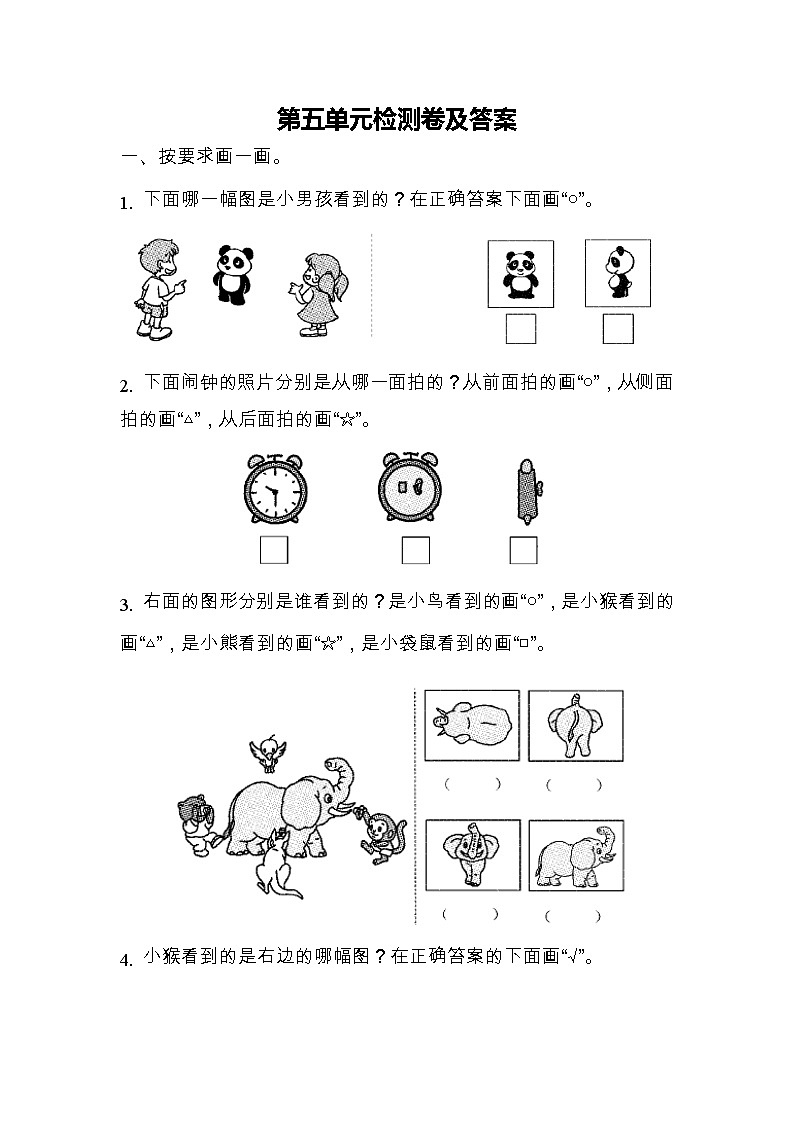 第五单元检测卷及答案

一、按要求画一画。

1. 下面哪一幅图是小男孩看到的？在正确答案下面画“○”。

2. 下面闹钟的照片分别是从哪一面拍的？从前面拍的画“○”，从侧面拍的画“△”，从后面拍的画“☆”。

3. 右面的图形分别是谁看到的？是小鸟看到的画“○”，是小猴看到的画“△”，是小熊看到的画“☆”，是小袋鼠看到的画“□”。

(　　) (　　)

(　　) (　　)

4. 小猴看到的是右边的哪幅图？在正确答案的下面画“√”。