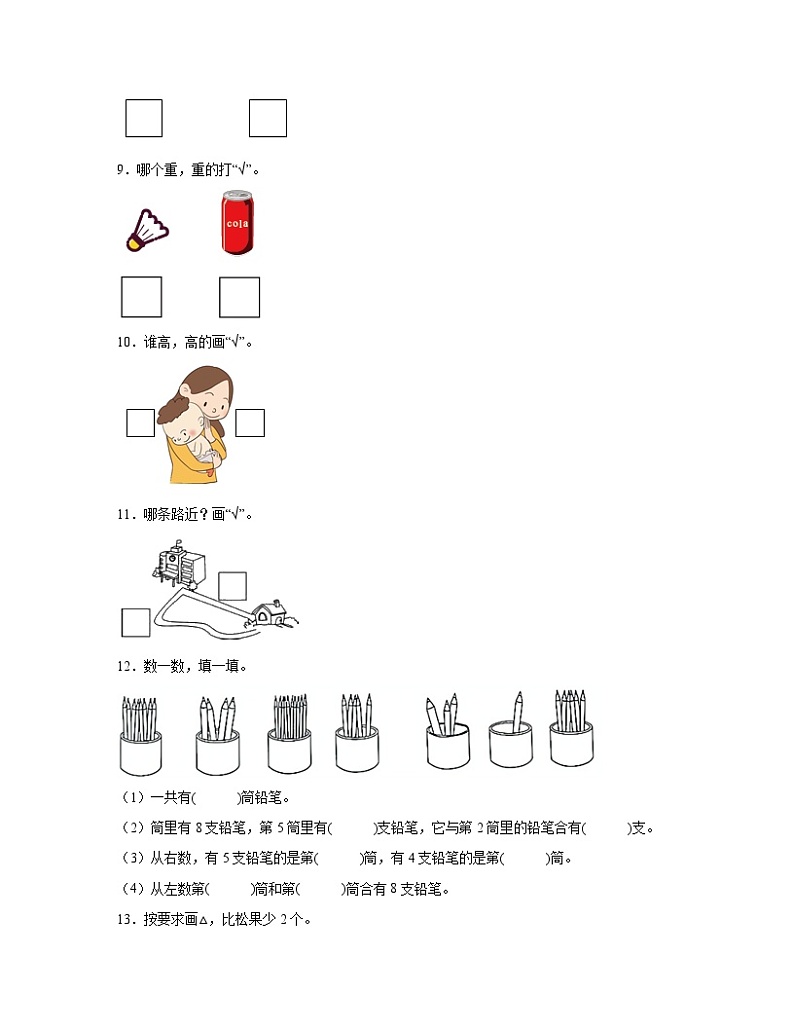 9．哪个重，重的打“√”。

cola

10．谁高，高的画“√”。

11．哪条路近？画“√”。

12．数一数，填一填。

（1）一共有(　　)筒铅笔。

（2）筒里有 8 支铅笔，第 5 筒里有(　　)支铅笔，它与第 2 筒里的铅笔合有(　　)支。

（3）从右数，有 5 支铅笔的是第(　　)筒，有 4 支铅笔的是第(　　)筒。

（4）从左数第(　　)筒和第(　　)筒合有 8 支铅笔。

13．按要求画△，比松果少 2 个。