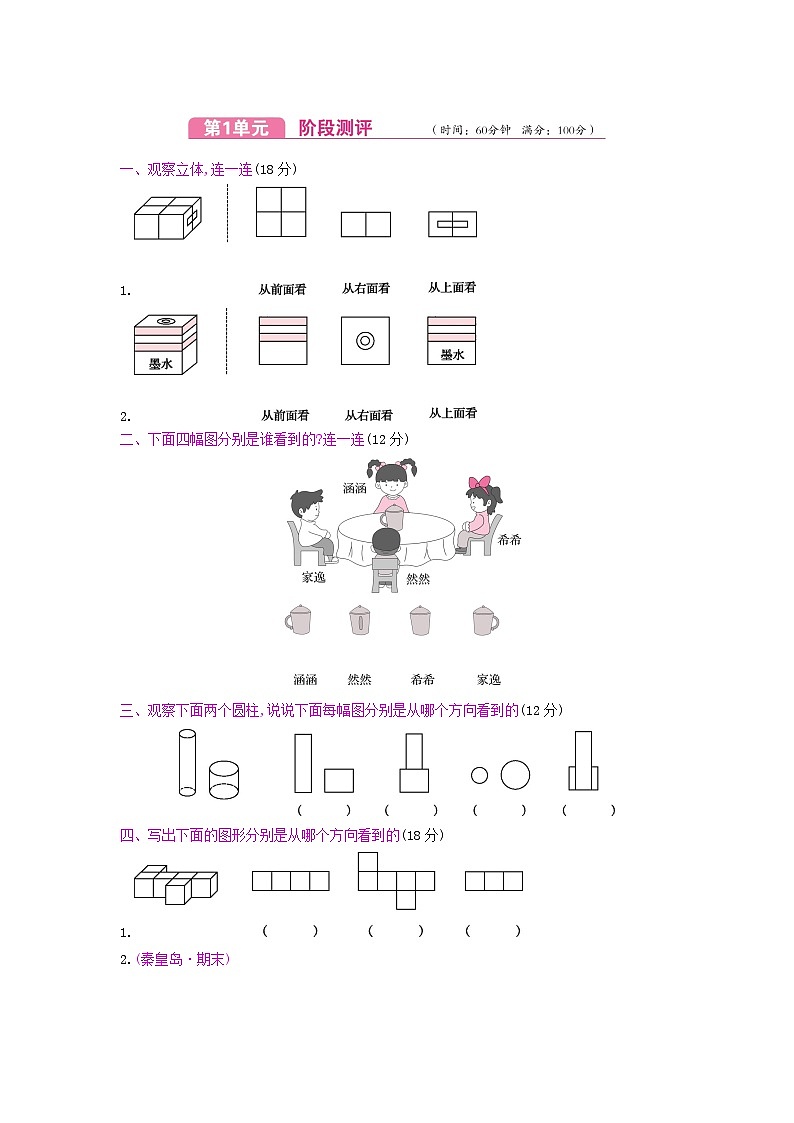 第1单元 阶段测评 （时间：60分钟 满分：100分）

一、观察立体，连一连(18分)

1.

从前面看 从右面看 从上面看

墨水

墨水

2.

从前面看 从右面看 从上面看

二、下面四幅图分别是谁看到的?连一连(12分)

涵涵

希希

家逸

然然

涵涵 然然 希希 家逸

三、观察下面两个圆柱，说说下面每幅图分别是从哪个方向看到的(12分)

( ) ( ) ( ) ( )

四、写出下面的图形分别是从哪个方向看到的(18分)

1.

( ) ( ) ( )

2.(秦皇岛·期末)