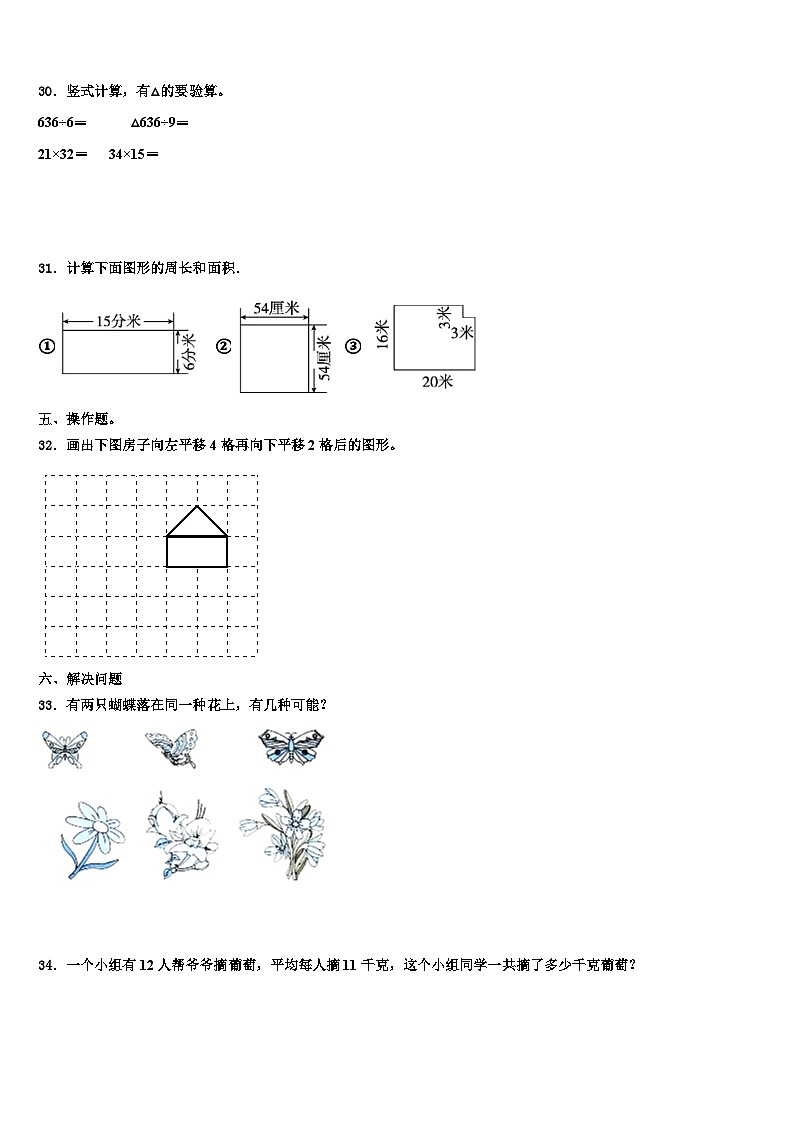 30．竖式计算，有△的要验算。

636÷6＝　　△636÷9＝

21×32＝　34×15＝

31．计算下面图形的周长和面积.

① 15分米 6分米 ② 54厘米 54厘米 ③ 16米 3米 3米 20米

五、操作题。

32．画出下图房子向左平移 4 格再向下平移 2 格后的图形。

六、解决问题

33．有两只蝴蝶落在同一种花上，有几种可能？

34．一个小组有 12 人帮爷爷摘葡萄，平均每人摘 11 千克，这个小组同学一共摘了多少千克葡萄？