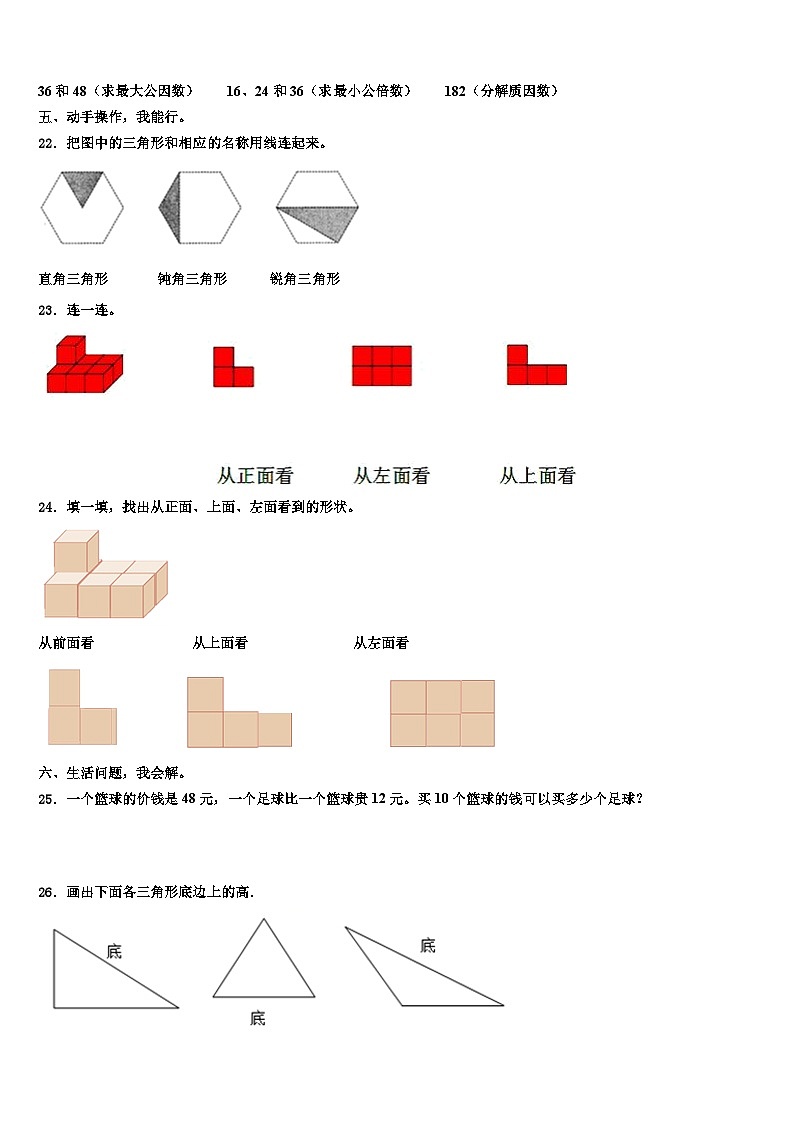 36 和 48（求最大公因数）　16、24 和 36（求最小公倍数）　182（分解质因数）

五、动手操作，我能行。

22．把图中的三角形和相应的名称用线连起来。

直角三角形　钝角三角形　锐角三角形

23．连一连。

从正面看　从左面看　从上面看

24．填一填，找出从正面、上面、左面看到的形状。

从前面看　从上面看　从左面看

六、生活问题，我会解。

25．一个篮球的价钱是 48 元，一个足球比一个篮球贵 12 元。买 10 个篮球的钱可以买多少个足球？

26．画出下面各三角形底边上的高.

底

底

底