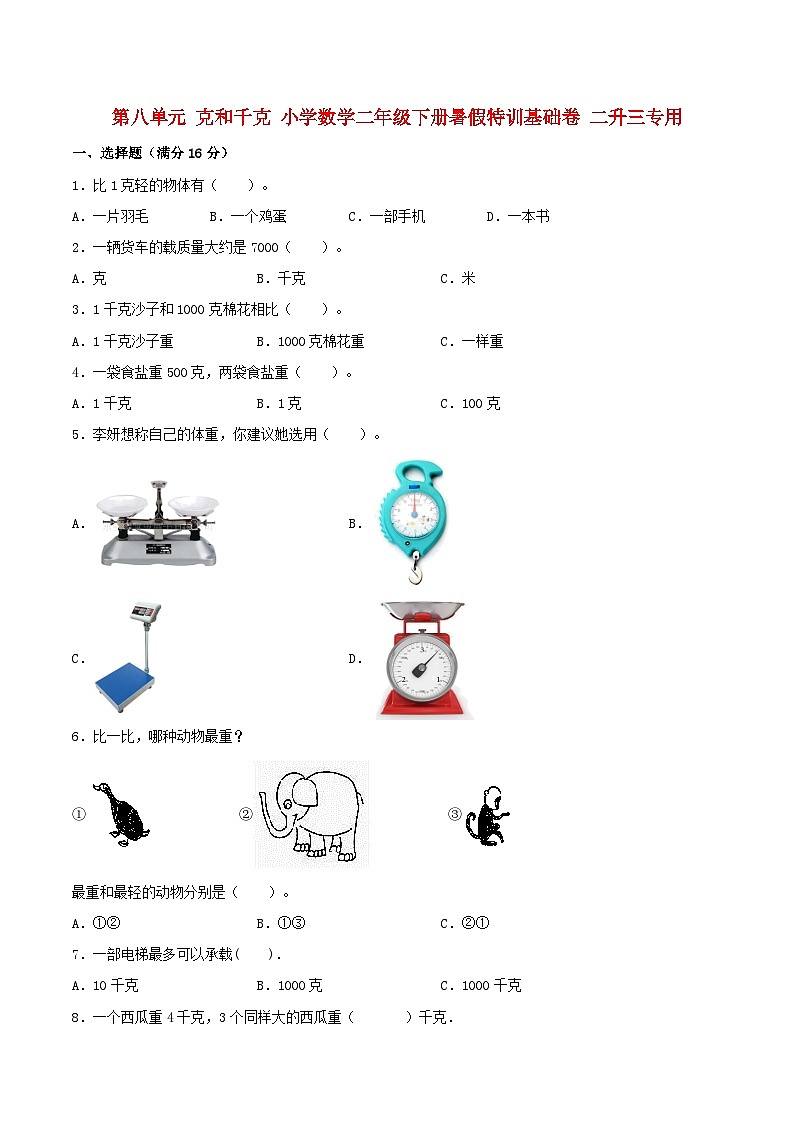 第八单元 克和千克 小学数学二年级下册暑假特训基础卷 二升三专用

一、选择题（满分 16 分）

1．比 1 克轻的物体有（　　）。

A．一片羽毛　　B．一个鸡蛋　　C．一部手机　　D．一本书

2．一辆货车的载质量大约是 7000（　　）。

A．克　　B．千克　　C．米

3．1 千克沙子和 1000 克棉花相比（　　）。

A．1 千克沙子重　　B．1000 克棉花重　　C．一样重

4．一袋食盐重 500 克，两袋食盐重（　　）。

A．1 千克　　B．1 克　　C．100 克

5．李妍想称自己的体重，你建议她选用（　　）。

A．

B．

C．

D．

6．比一比，哪种动物最重？

①　　②　　③

最重和最轻的动物分别是（　　）。

A．①②　　B．①③　　C．②①

7．一部电梯最多可以承载（　）.

A．10 千克　　B．1000 克　　C．1000 千克

8．一个西瓜重 4 千克，3 个同样大的西瓜重（　　）千克．