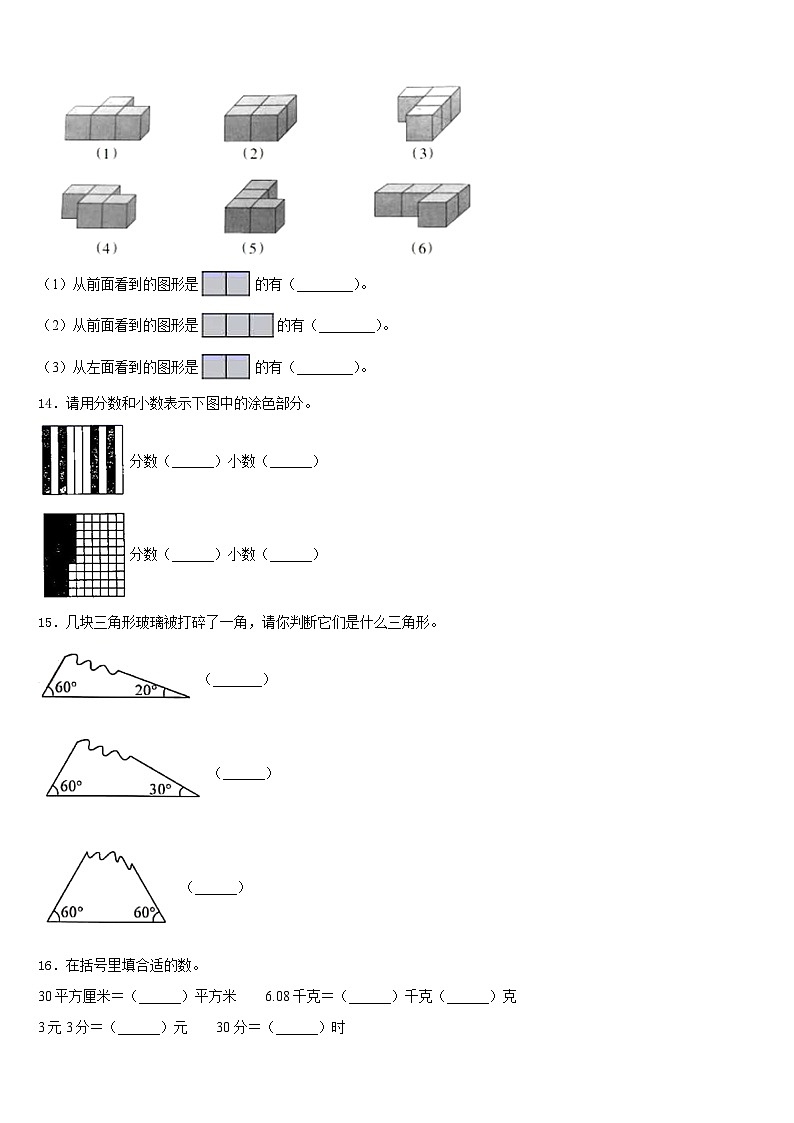 (1)　　(2)　　(3)

(4)　　(5)　　(6)

（1）从前面看到的图形是 的有（________）。

（2）从前面看到的图形是 的有（________）。

（3）从左面看到的图形是 的有（________）。

14．请用分数和小数表示下图中的涂色部分。

分数（______）小数（______）

分数（______）小数（______）

15．几块三角形玻璃被打碎了一角，请你判断它们是什么三角形。

60°　20°　（_______）

60°　30°　（______）

60°　60°　（______）

16．在括号里填合适的数。

30平方厘米＝（______）平方米　　6.08千克＝（______）千克（______）克

3元3分＝（______）元　　30分＝（______）时