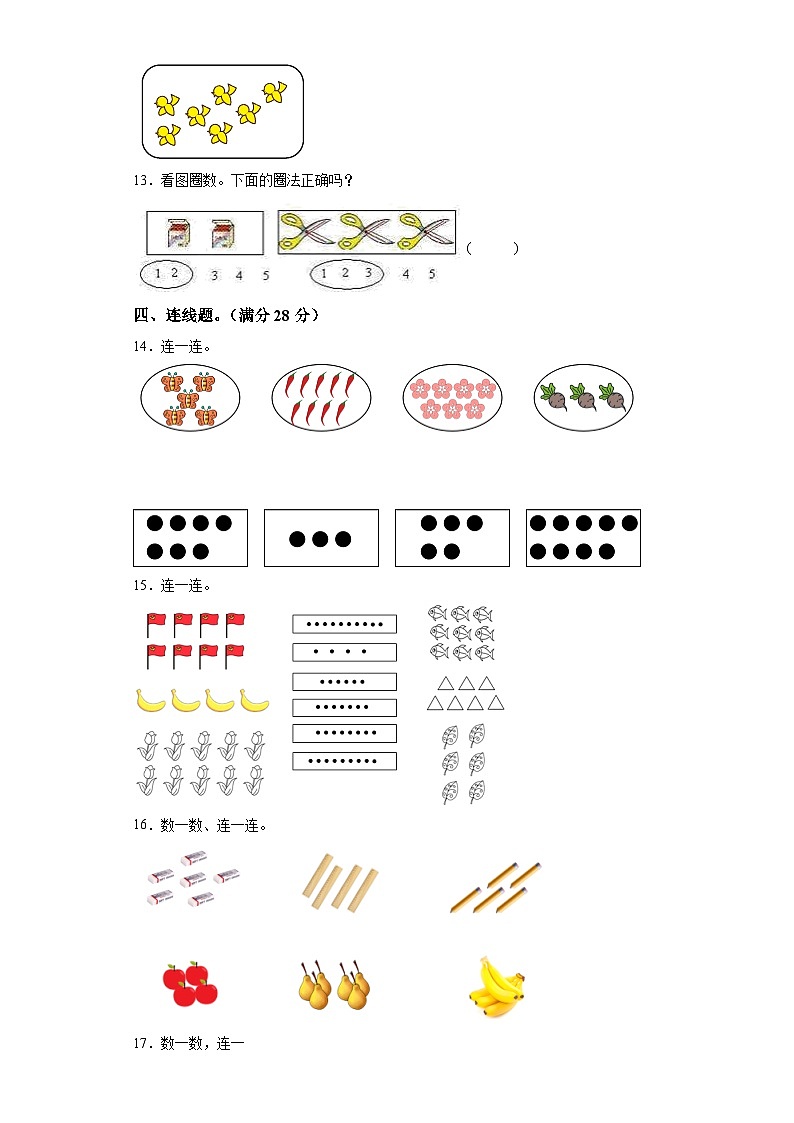 13．看图圈数。下面的圈法正确吗？

1 2 3 4 5　　1 2 3 4 5　（　　）

四、连线题。（满分 28 分）

14．连一连。

15．连一连。

16．数一数、连一连。

17．数一数，连一