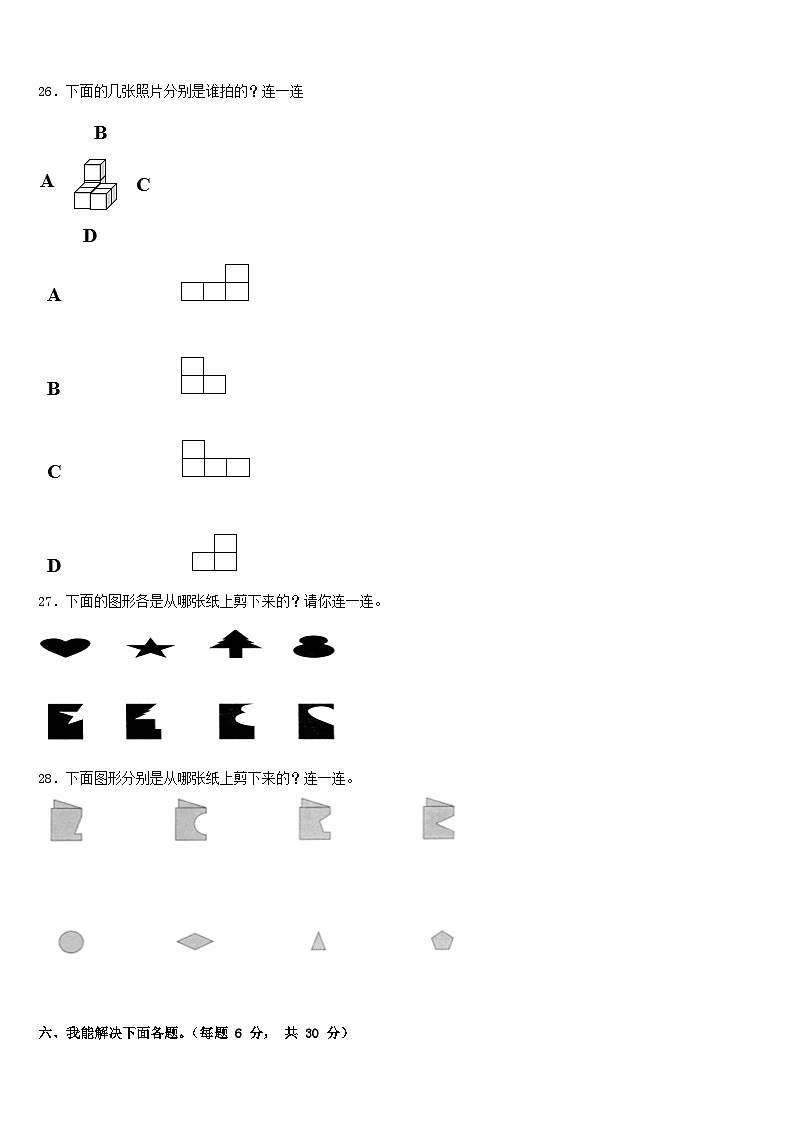 26．下面的几张照片分别是谁拍的？连一连

B

A C

D

A

B

C

D

27．下面的图形各是从哪张纸上剪下来的？请你连一连。

28．下面图形分别是从哪张纸上剪下来的？连一连。

六、我能解决下面各题。（每题 6 分， 共 30 分）